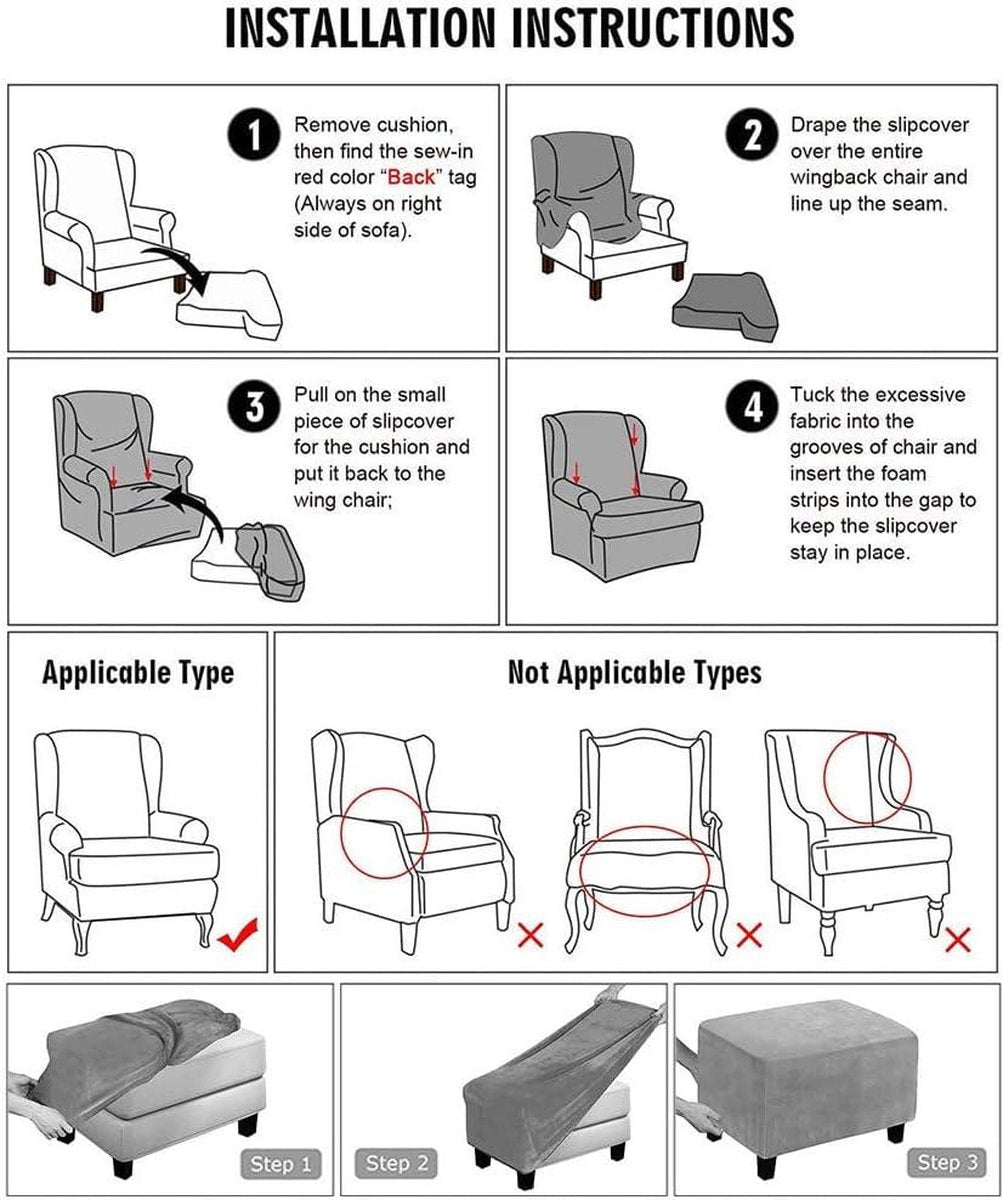 INSTALLATION INSTRUCTIONS

1 Remove cushion, then find the sew-in red color "Back" tag (Always on right side of sofa).

2 Drape the slipcover over the entire wingback chair and line up the seam.

3 Pull on the small piece of slipcover for the cushion and put it back to the wing chair;

4 Tuck the excessive fabric into the grooves of chair and insert the foam strips into the gap to keep the slipcover stay in place.

Applicable Type

Not Applicable Types

Step 1

Step 2

Step 3