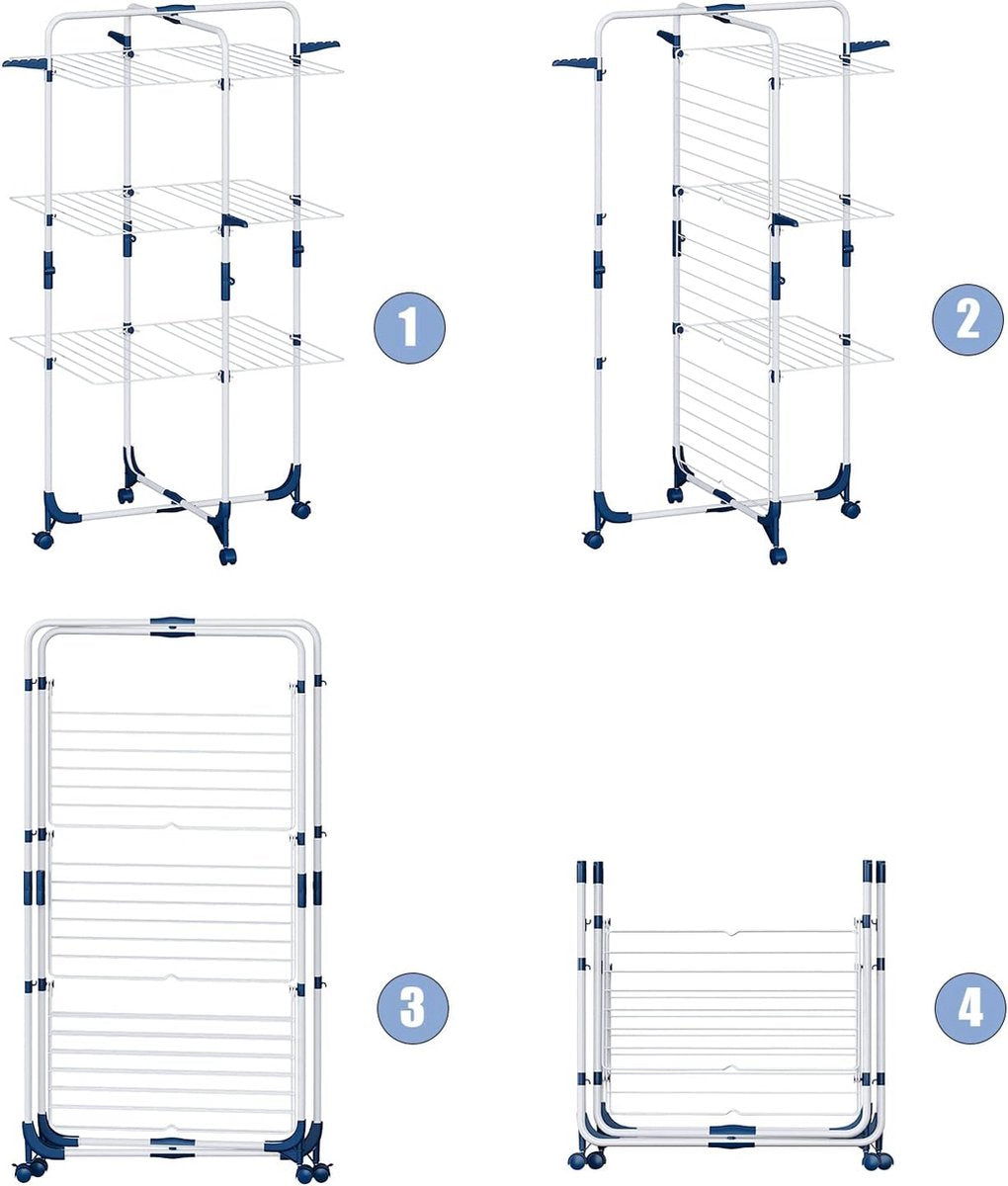 1

2

3

4