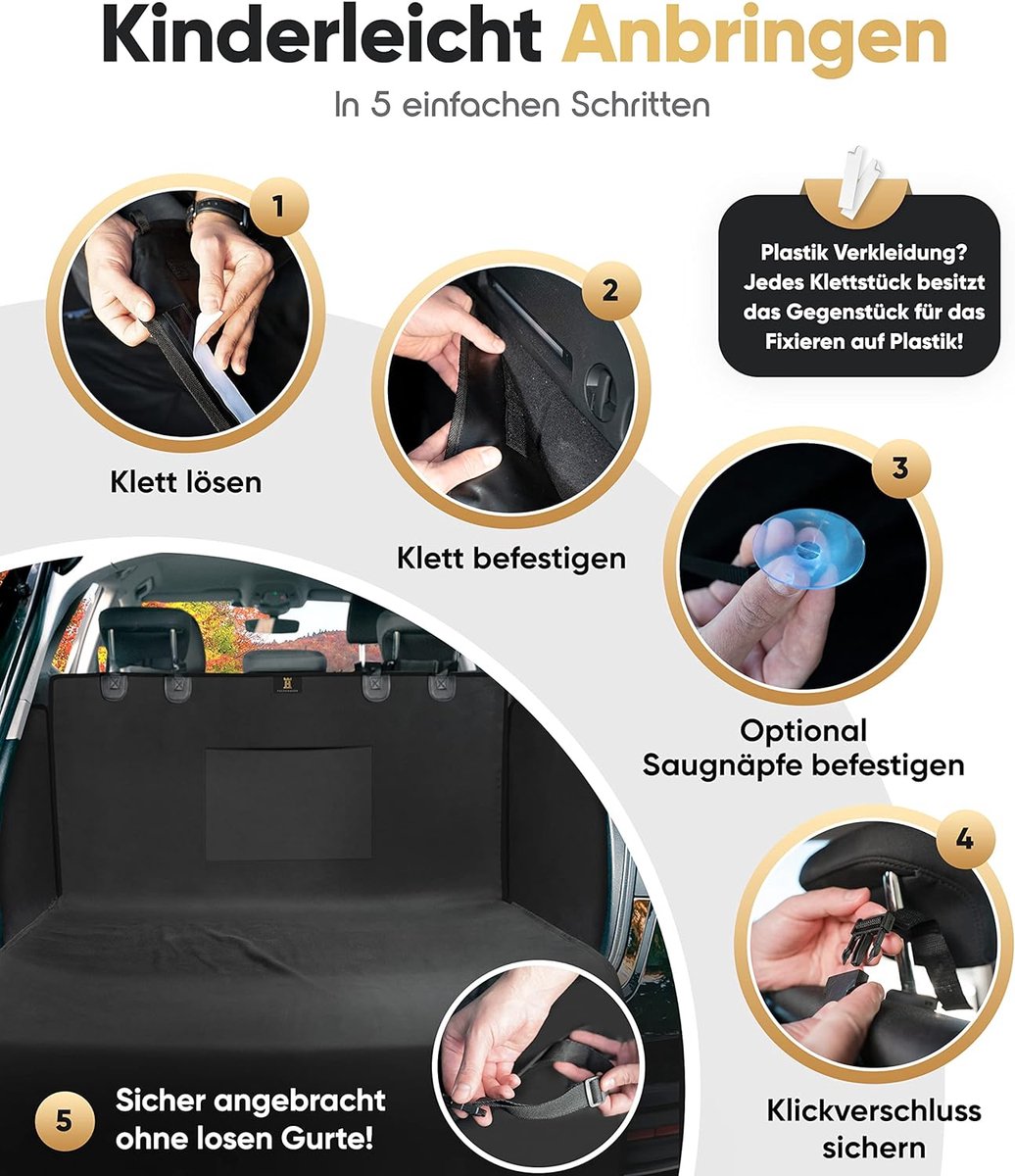 Kinderleicht Anbringen

In 5 einfachen Schritten

1

Klett lösen

2

Klett befestigen

Plastik Verkleidung? Jedes Klettstück besitzt das Gegenstück für das Fixieren auf Plastik!

3

Optional Saugnäpfe befestigen

4

Klickverschluss sichern

5

Sicher angebracht ohne losen Gurte!