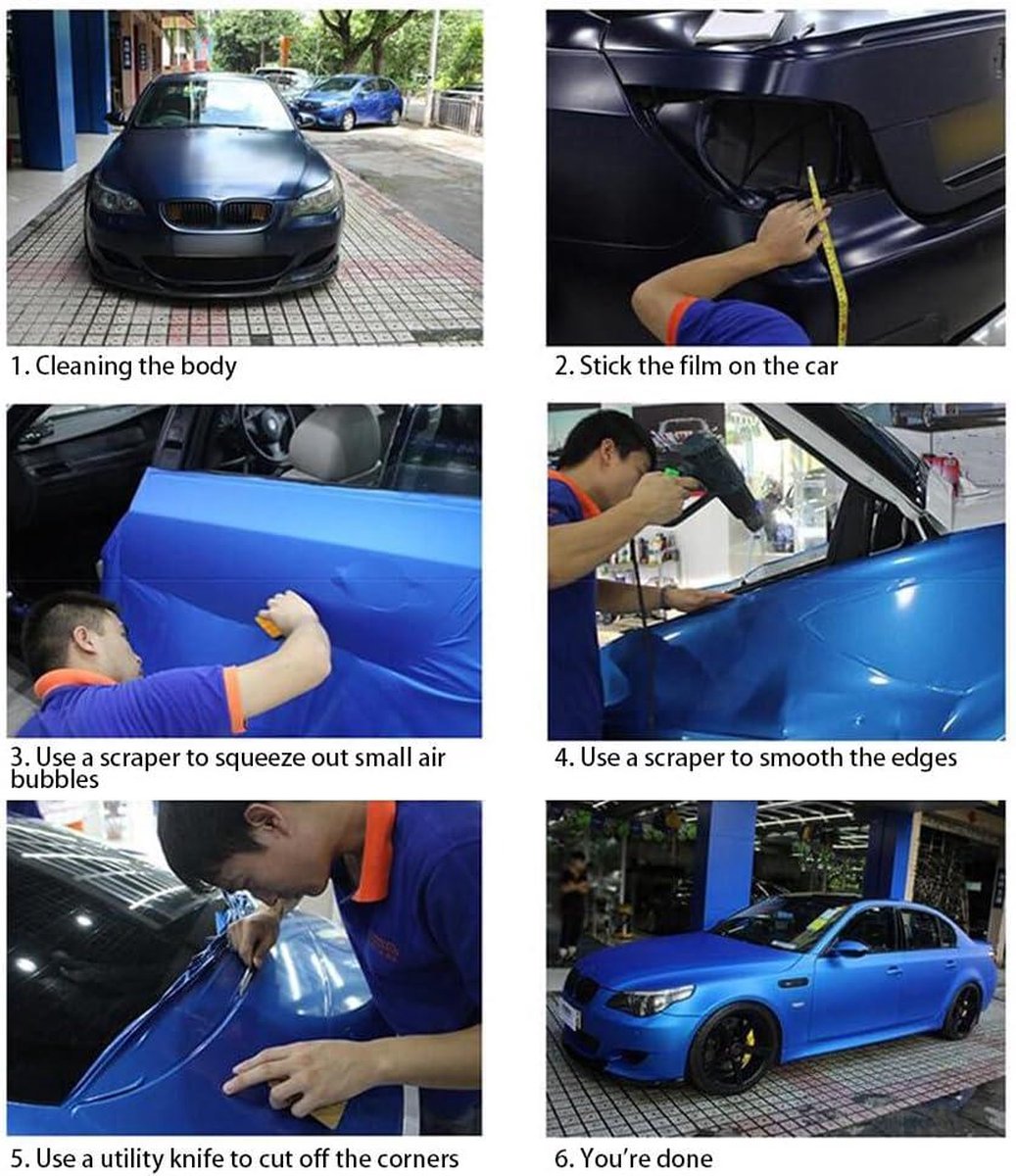 1. Cleaning the body

2. Stick the film on the car

3. Use a scraper to squeeze out small air bubbles

4. Use a scraper to smooth the edges

5. Use a utility knife to cut off the corners

6. You're done