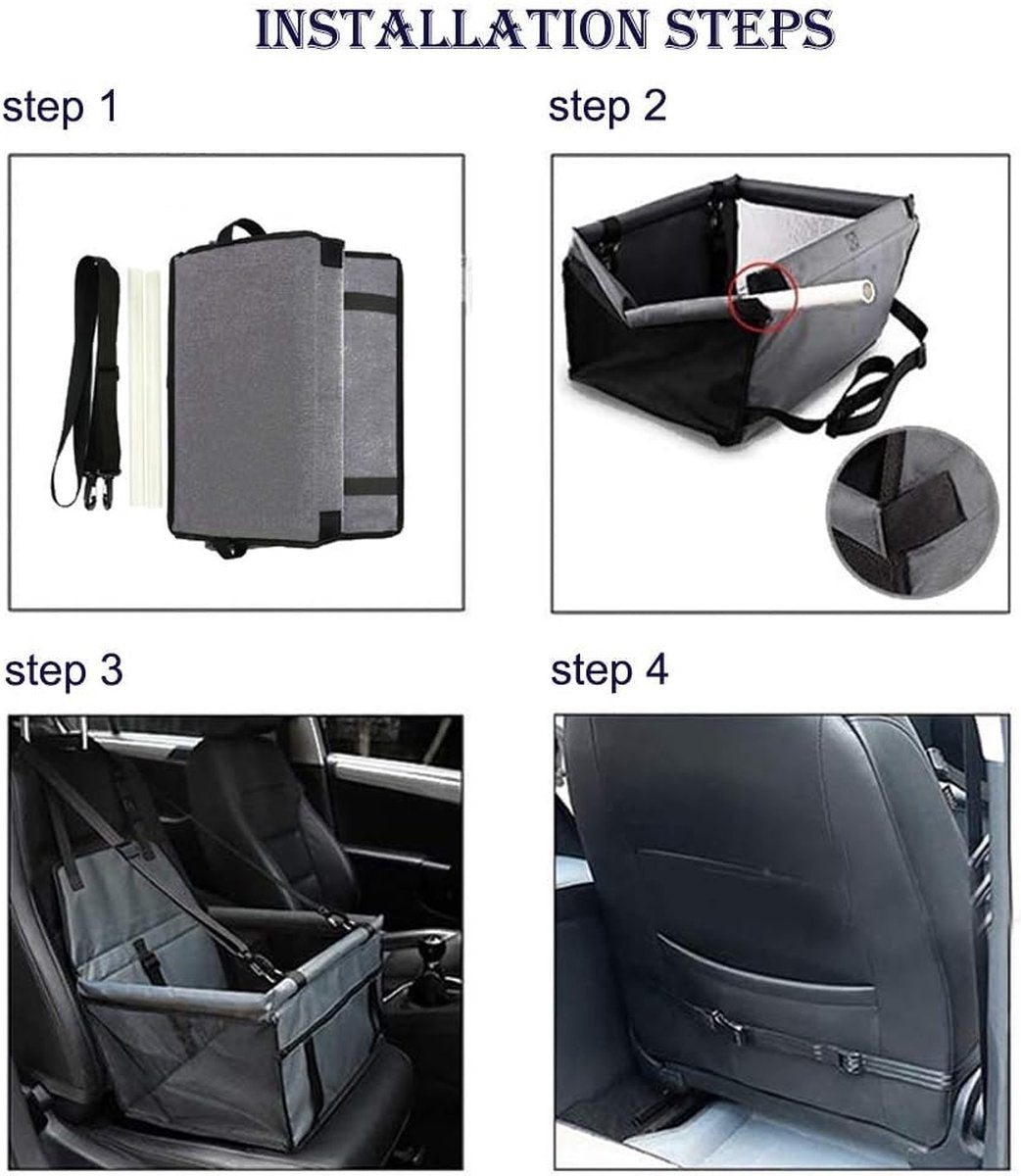 INSTALLATION STEPS

step 1

step 2

step 3

step 4