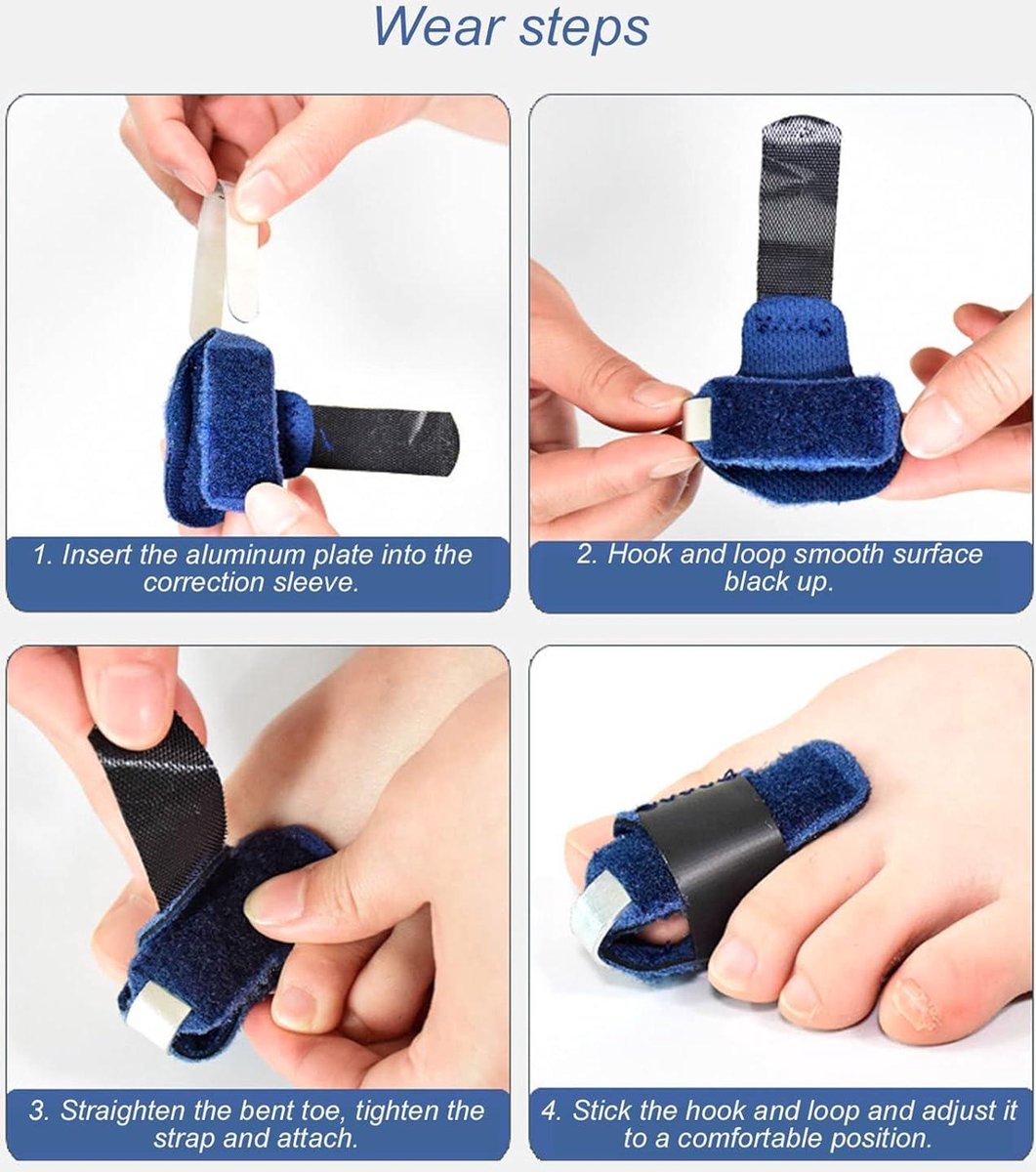 Wear steps

1. Insert the aluminum plate into the correction sleeve.

2. Hook and loop smooth surface black up.

3. Straighten the bent toe, tighten the strap and attach.

4. Stick the hook and loop and adjust it to a comfortable position.