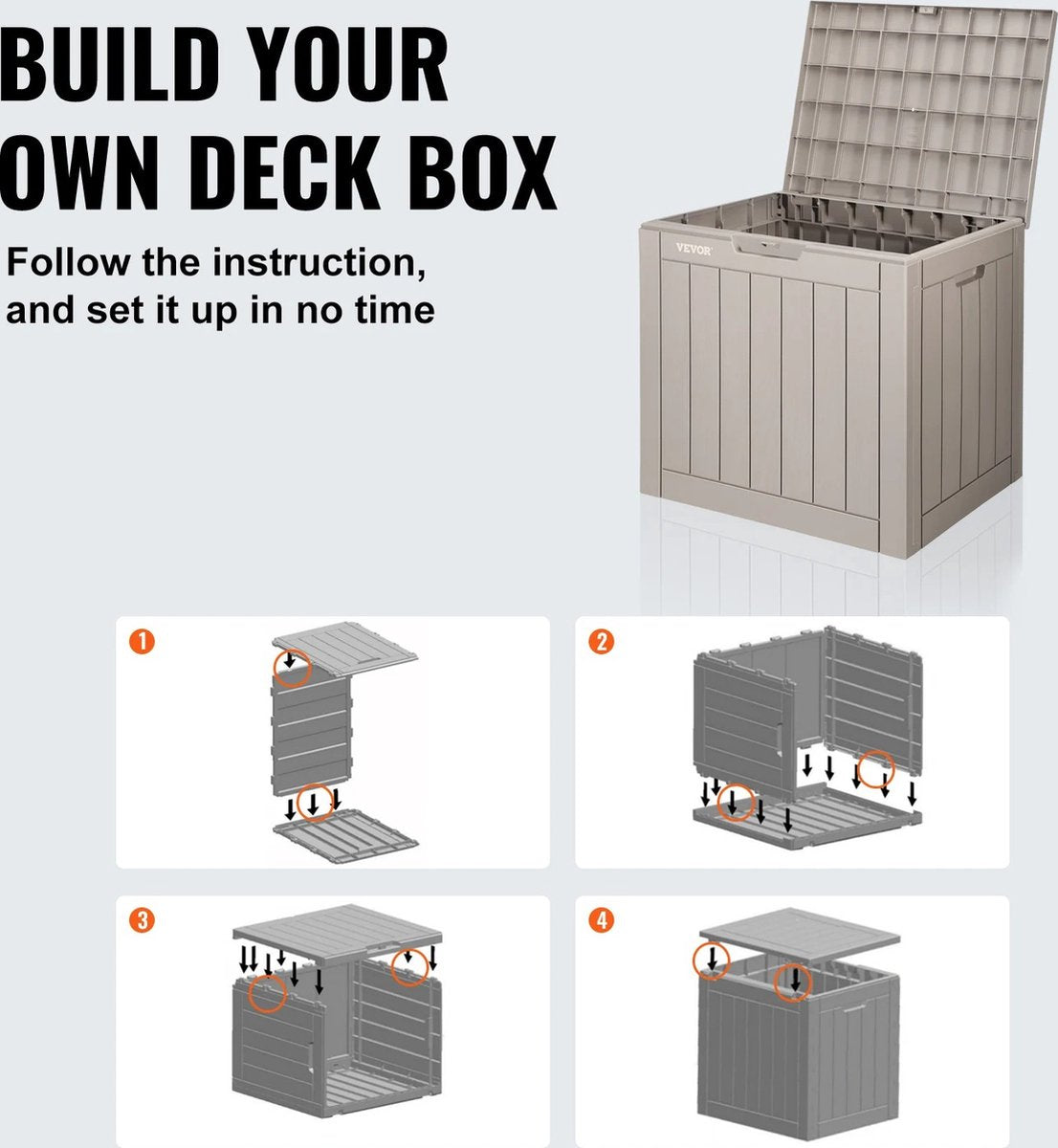 BUILD YOUR OWN DECK BOX

Follow the instruction, and set it up in no time

VEVOR

1

2

3

4