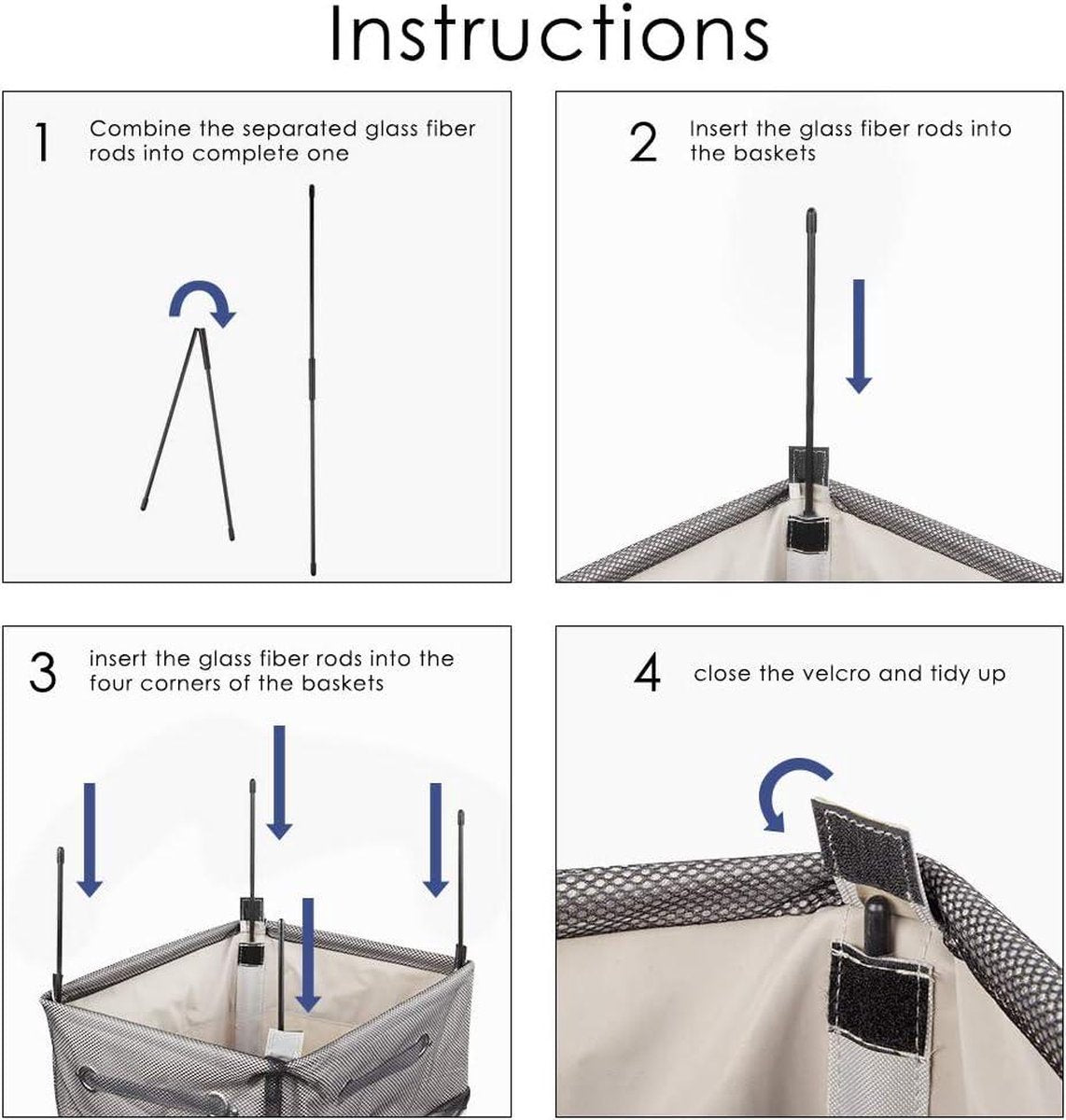 Instructions

1 Combine the separated glass fiber rods into complete one

2 Insert the glass fiber rods into the baskets

3 insert the glass fiber rods into the four corners of the baskets

4 close the velcro and tidy up