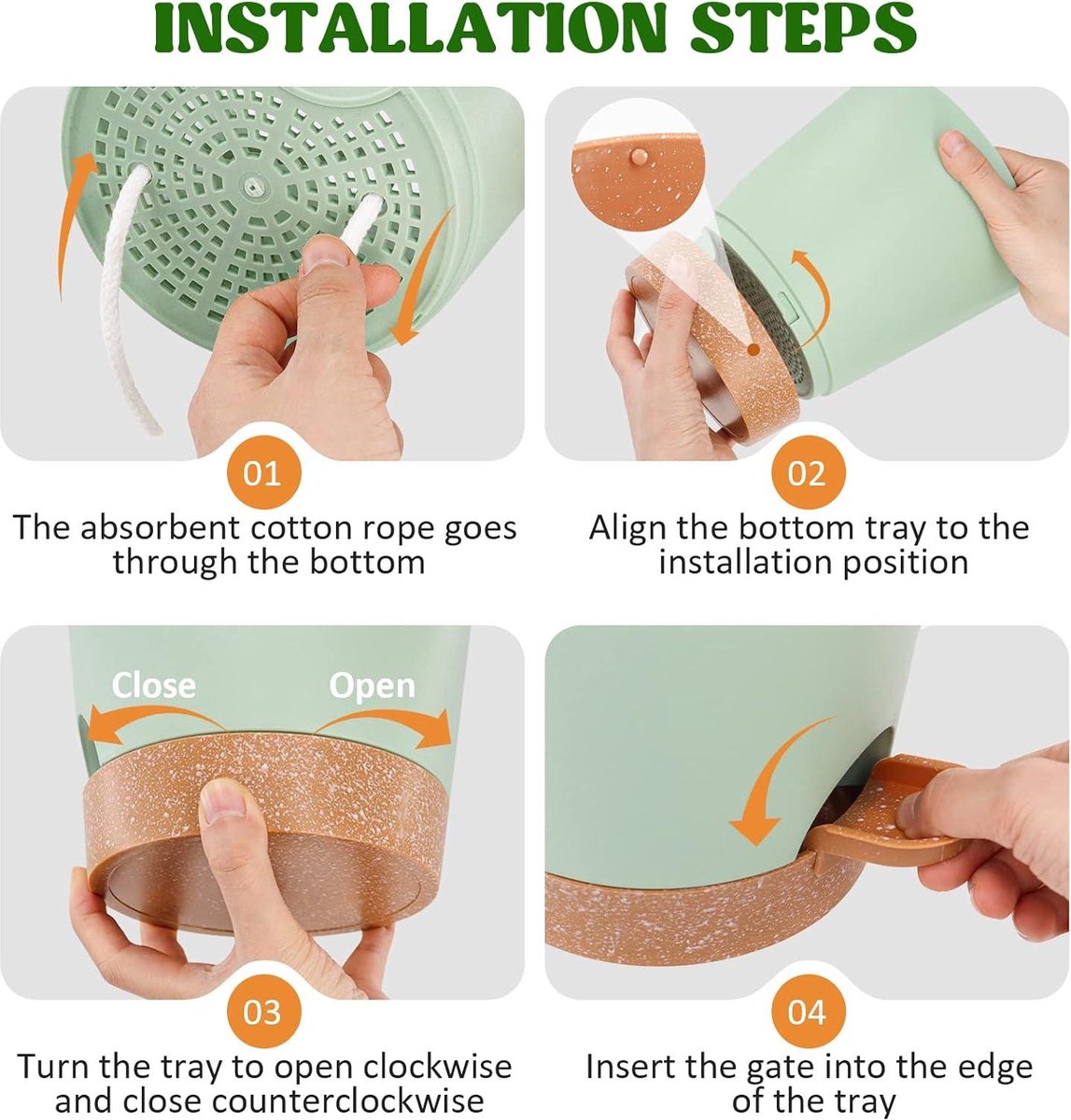 INSTALLATION STEPS

01

The absorbent cotton rope goes through the bottom

02

Align the bottom tray to the installation position

Close

Open

03

Turn the tray to open clockwise and close counterclockwise

04

Insert the gate into the edge of the tray