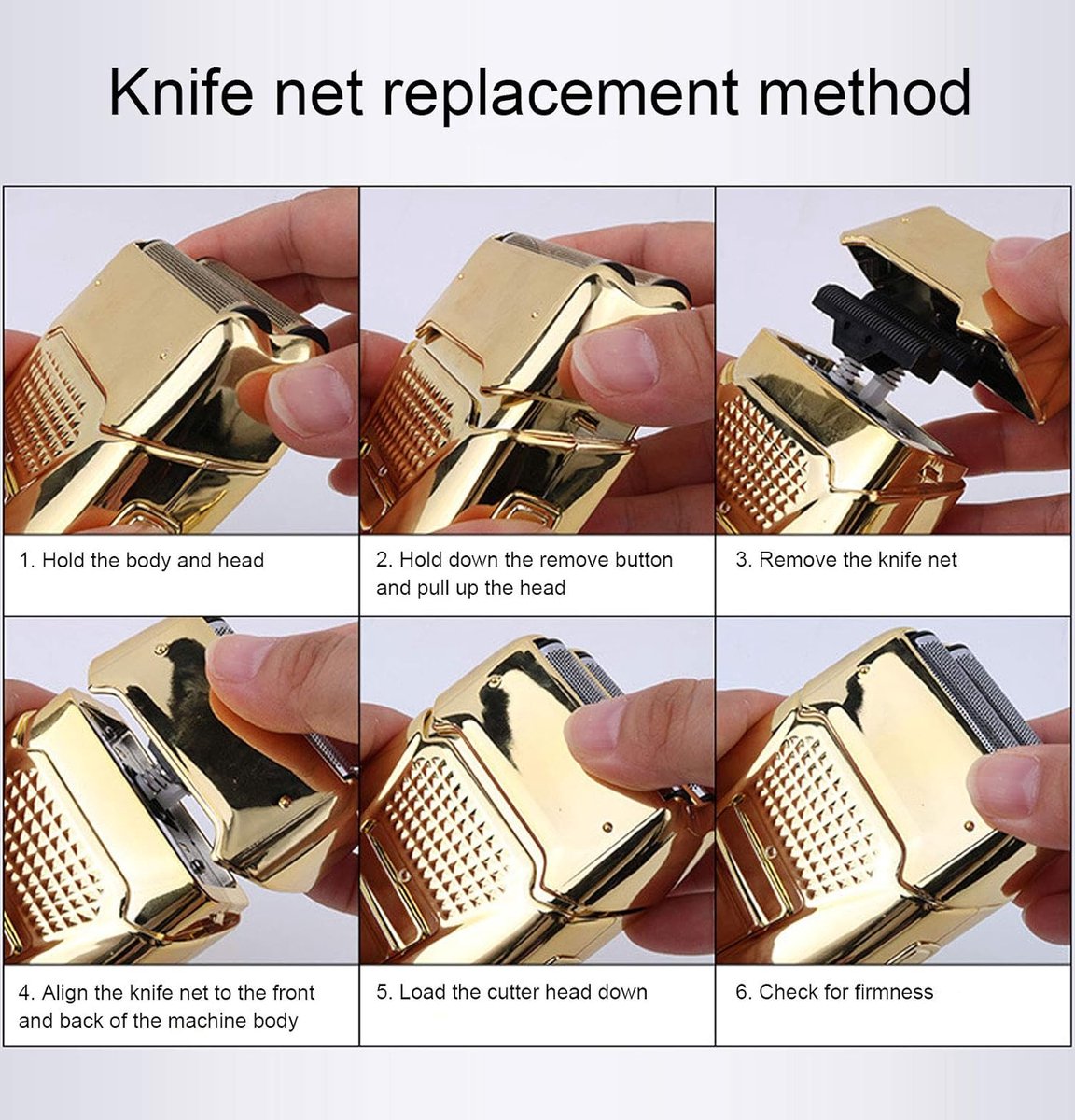 Knife net replacement method

1. Hold the body and head

2. Hold down the remove button and pull up the head

3. Remove the knife net

4. Align the knife net to the front and back of the machine body

5. Load the cutter head down

6. Check for firmness