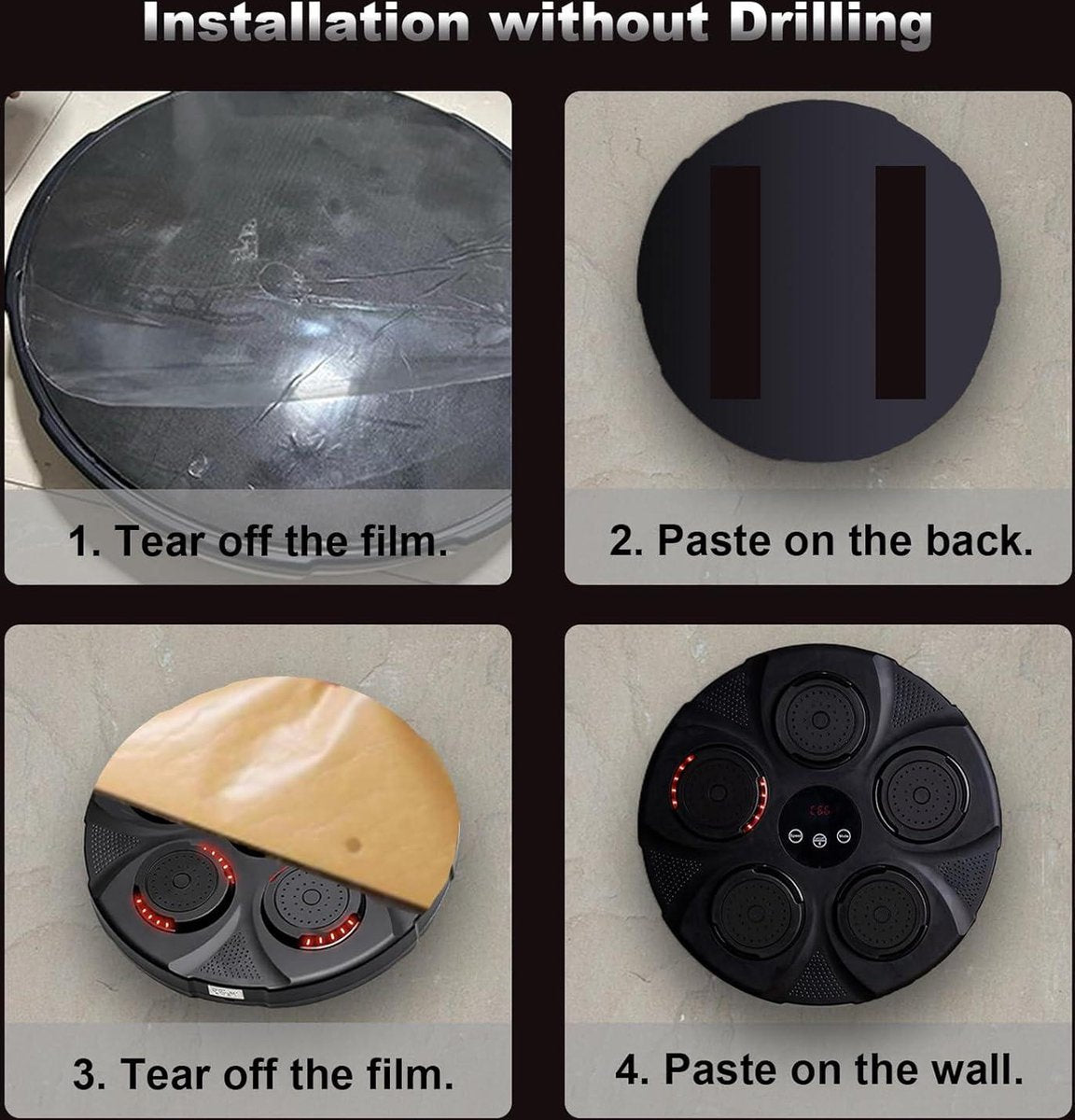 Installation without Drilling

1. Tear off the film.

2. Paste on the back.

3. Tear off the film.

4. Paste on the wall.