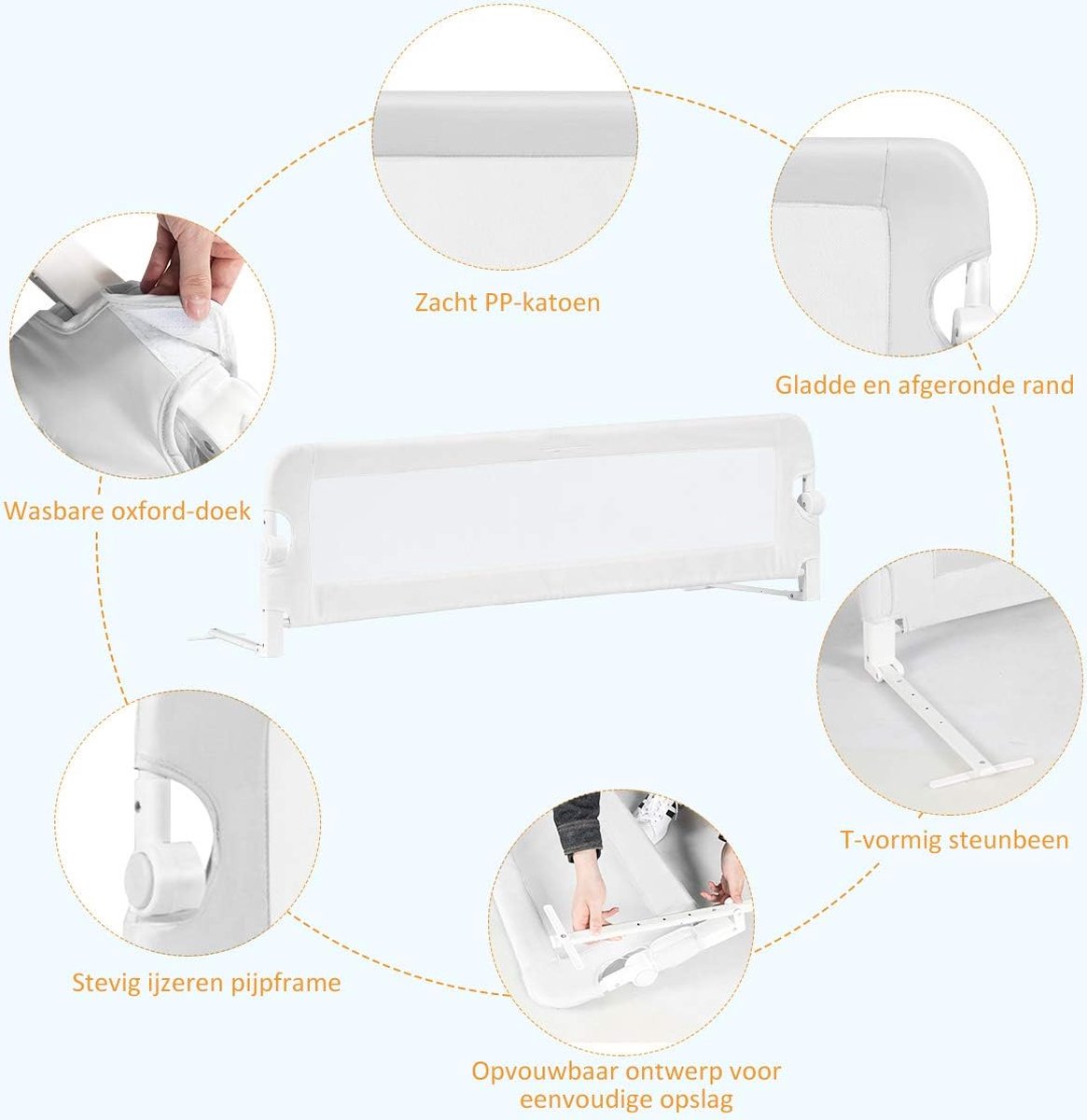 Zacht PP-katoen

Gladde en afgeronde rand

Wasbare oxford-doek

T-vormig steunbeen

Stevig ijzeren pijpframe

Opvouwbaar ontwerp voor eenvoudige opslag