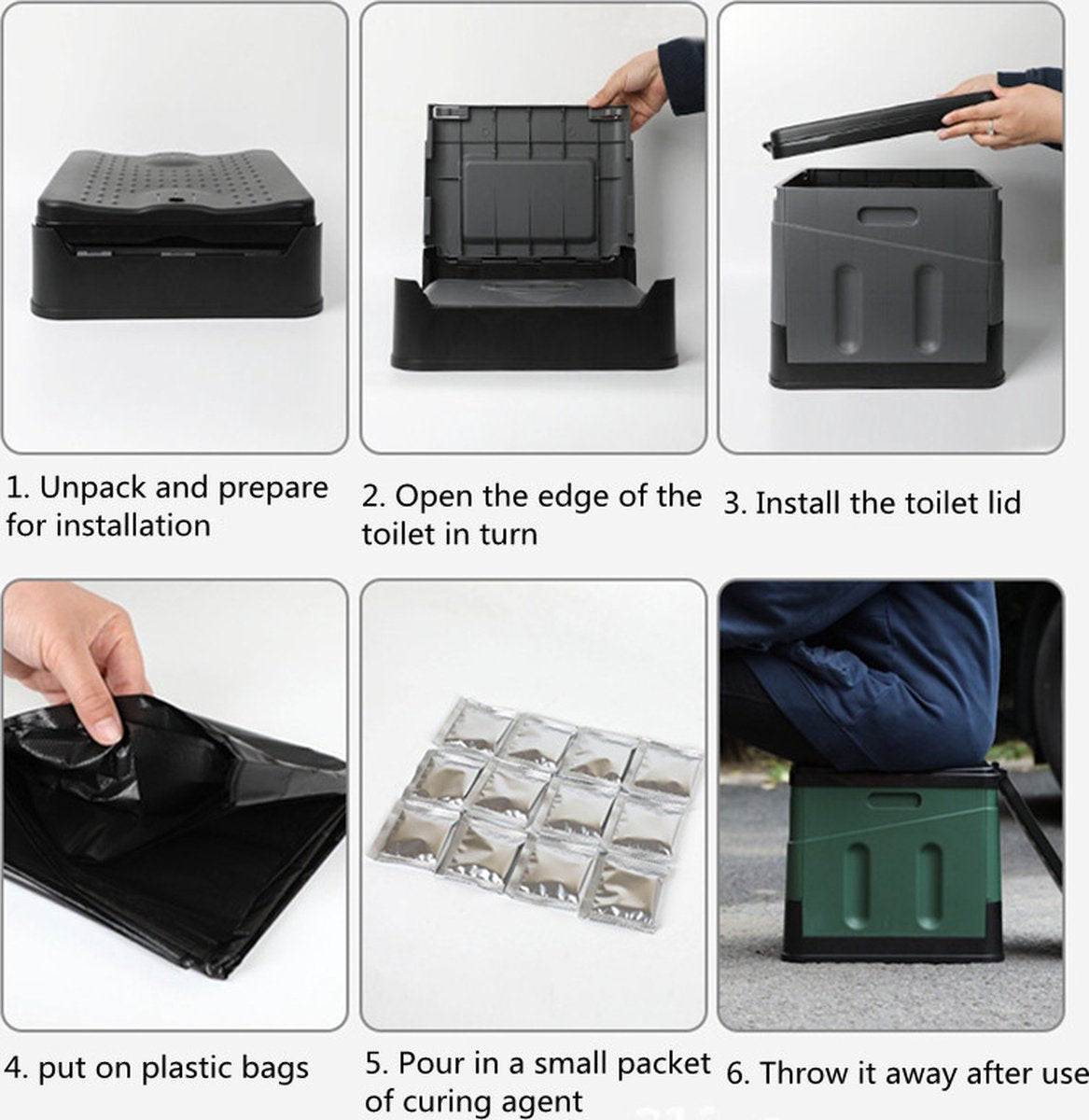 1. Unpack and prepare for installation

2. Open the edge of the toilet in turn

3. Install the toilet lid

4. put on plastic bags

5. Pour in a small packet of curing agent

6. Throw it away after use