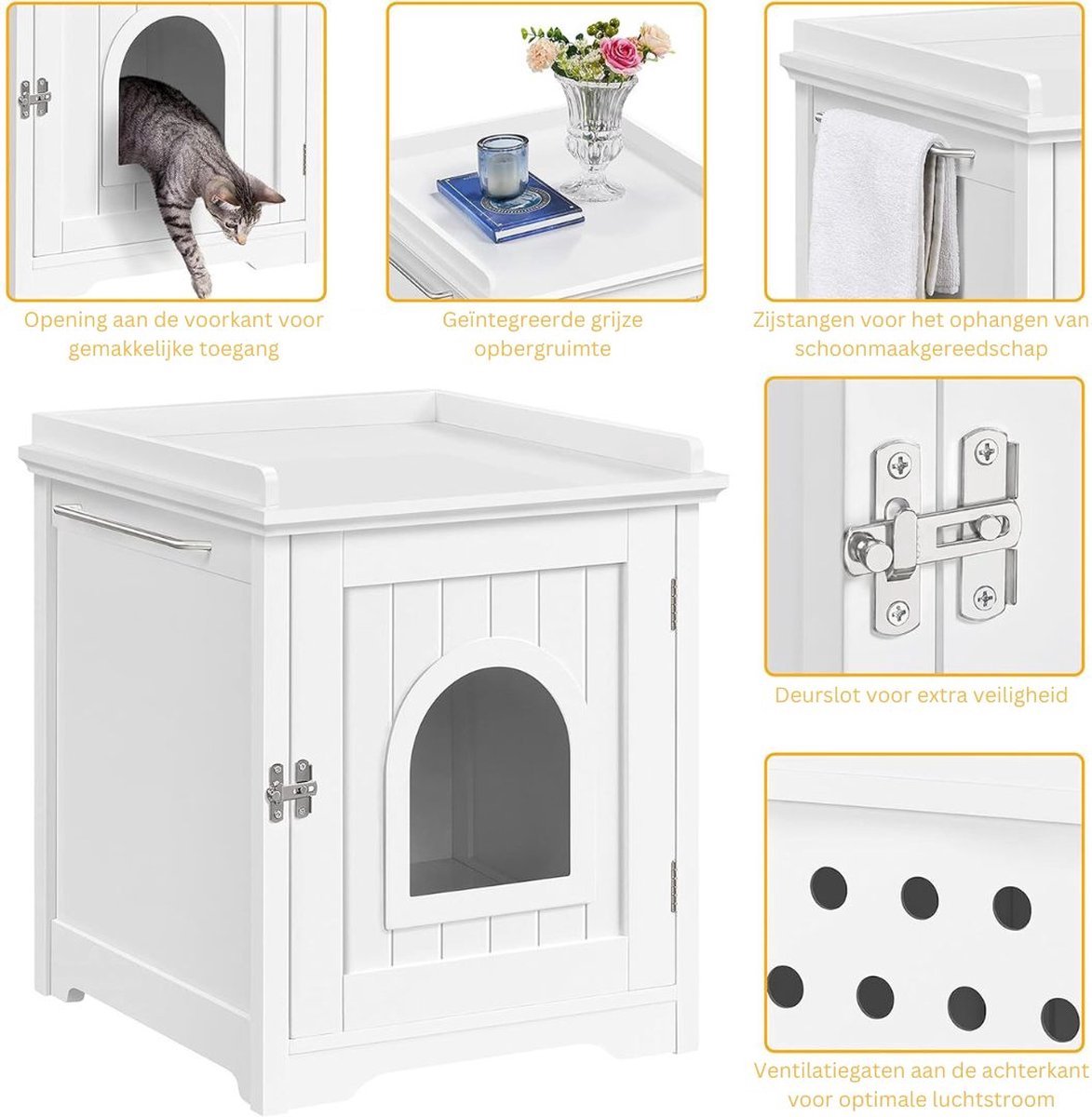 Opening aan de voorkant voor gemakkelijke toegang

Geïntegreerde grijze opbergruimte

Zijstangen voor het ophangen van schoonmaakgereedschap

Deurslot voor extra veiligheid

Ventilatiegaten aan de achterkant voor optimale luchtstroom