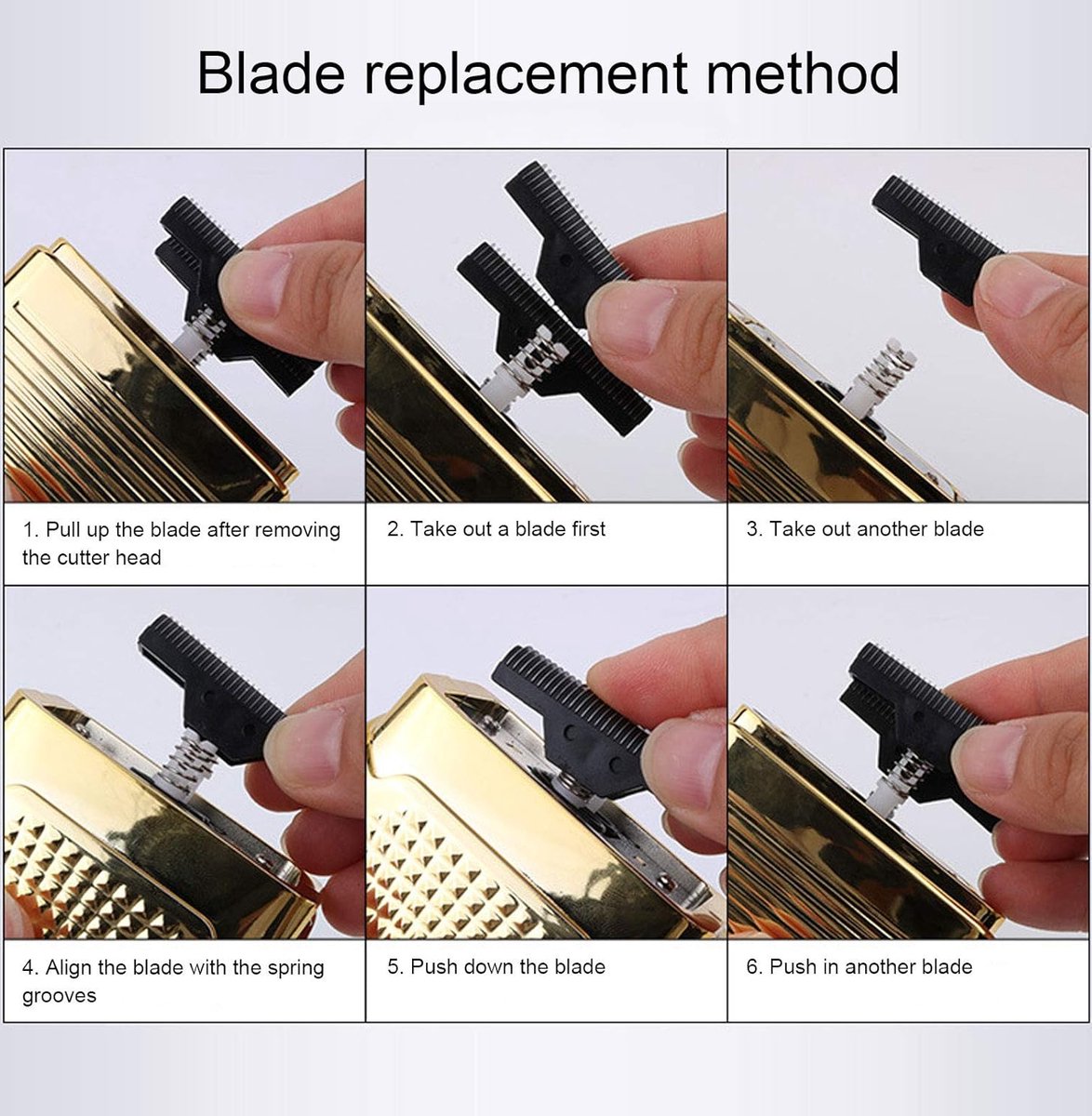 Blade replacement method

1. Pull up the blade after removing the cutter head

2. Take out a blade first

3. Take out another blade

4. Align the blade with the spring grooves

5. Push down the blade

6. Push in another blade