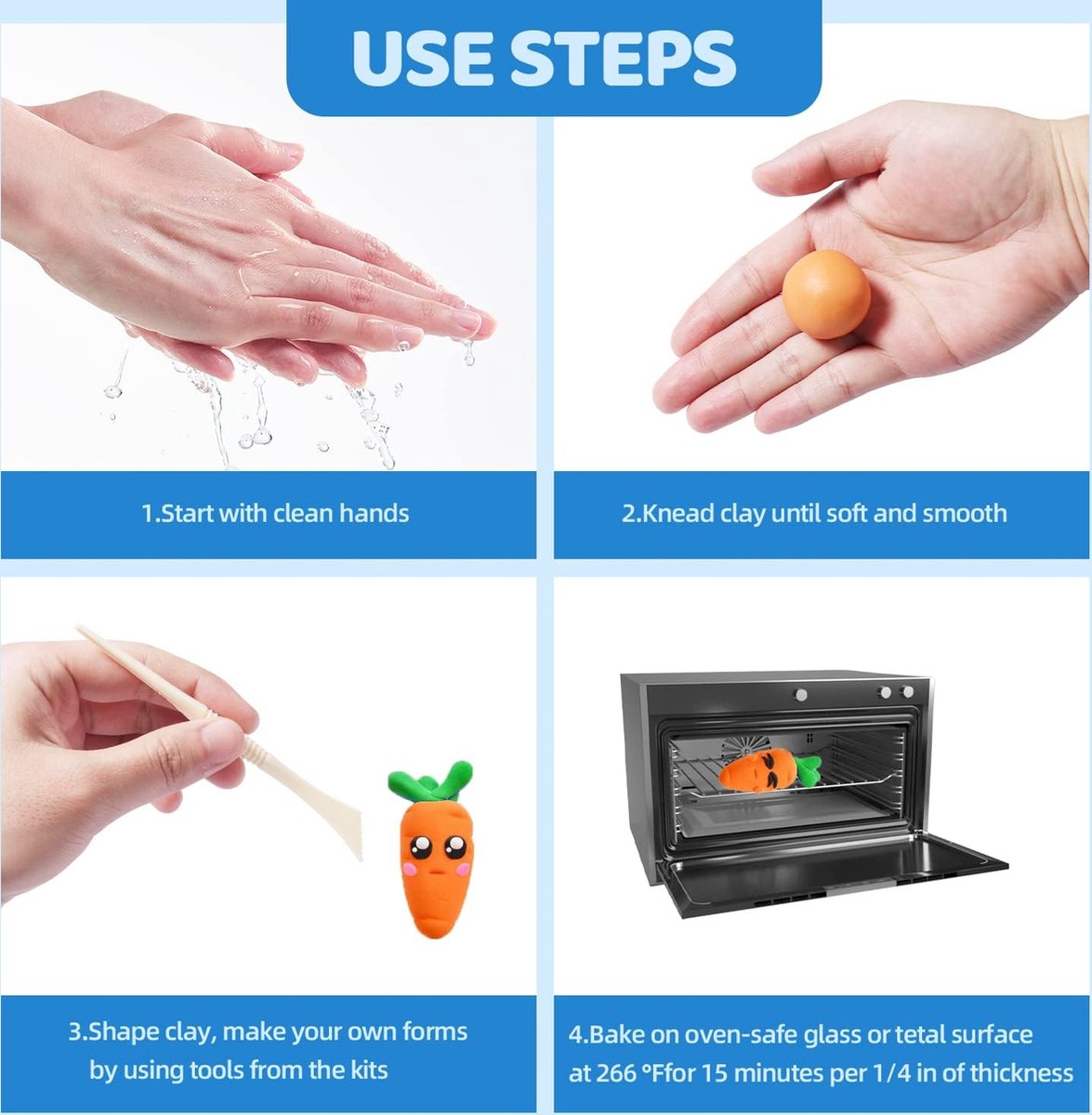 USE STEPS

1.Start with clean hands

2.Knead clay until soft and smooth

3.Shape clay, make your own forms by using tools from the kits

4.Bake on oven-safe glass or tetal surface at 266 °Ffor 15 minutes per 1/4 in of thickness