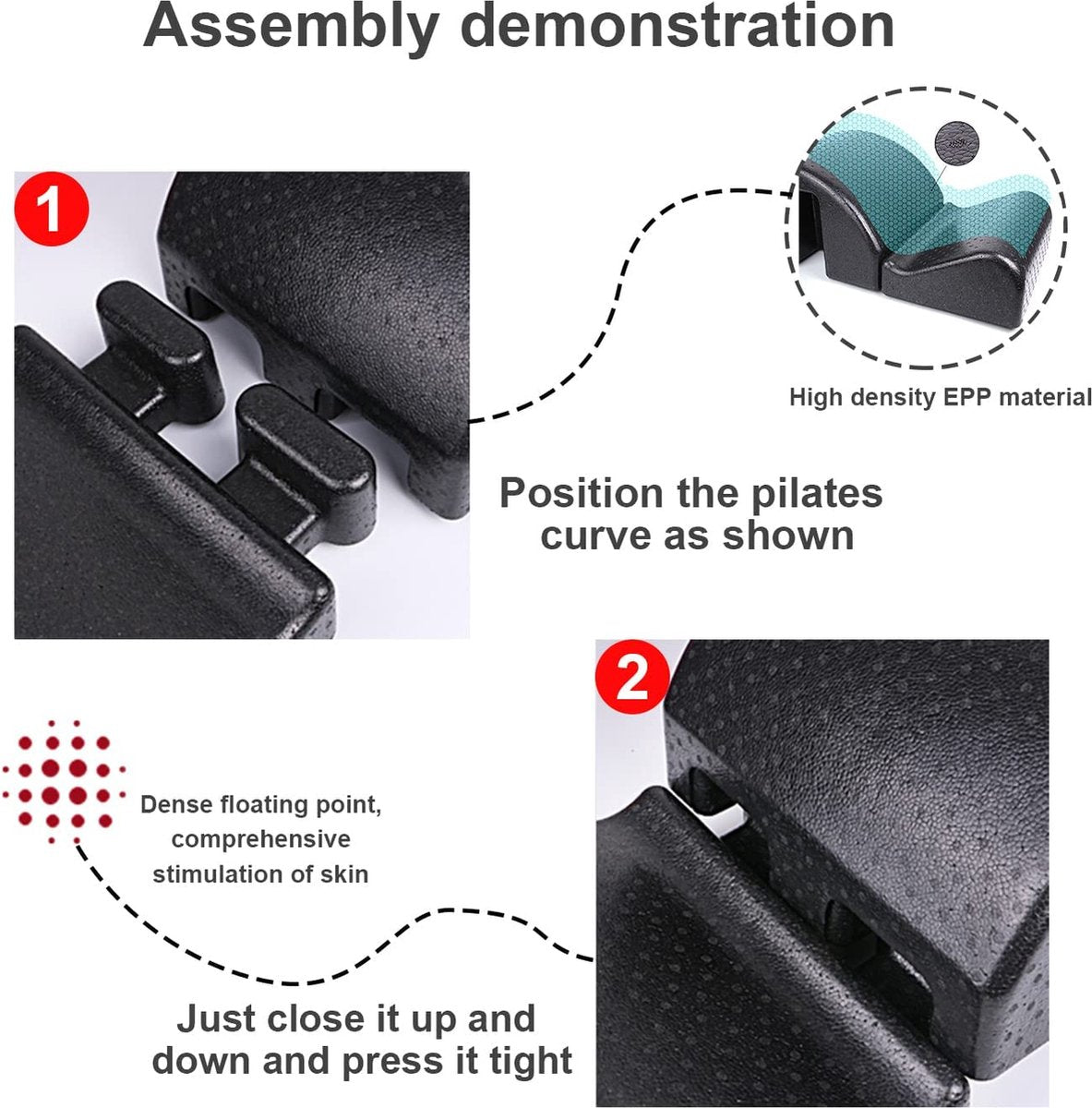 Assembly demonstration

1

High density EPP material

Position the pilates curve as shown

2

Dense floating point, comprehensive stimulation of skin

Just close it up and down and press it tight