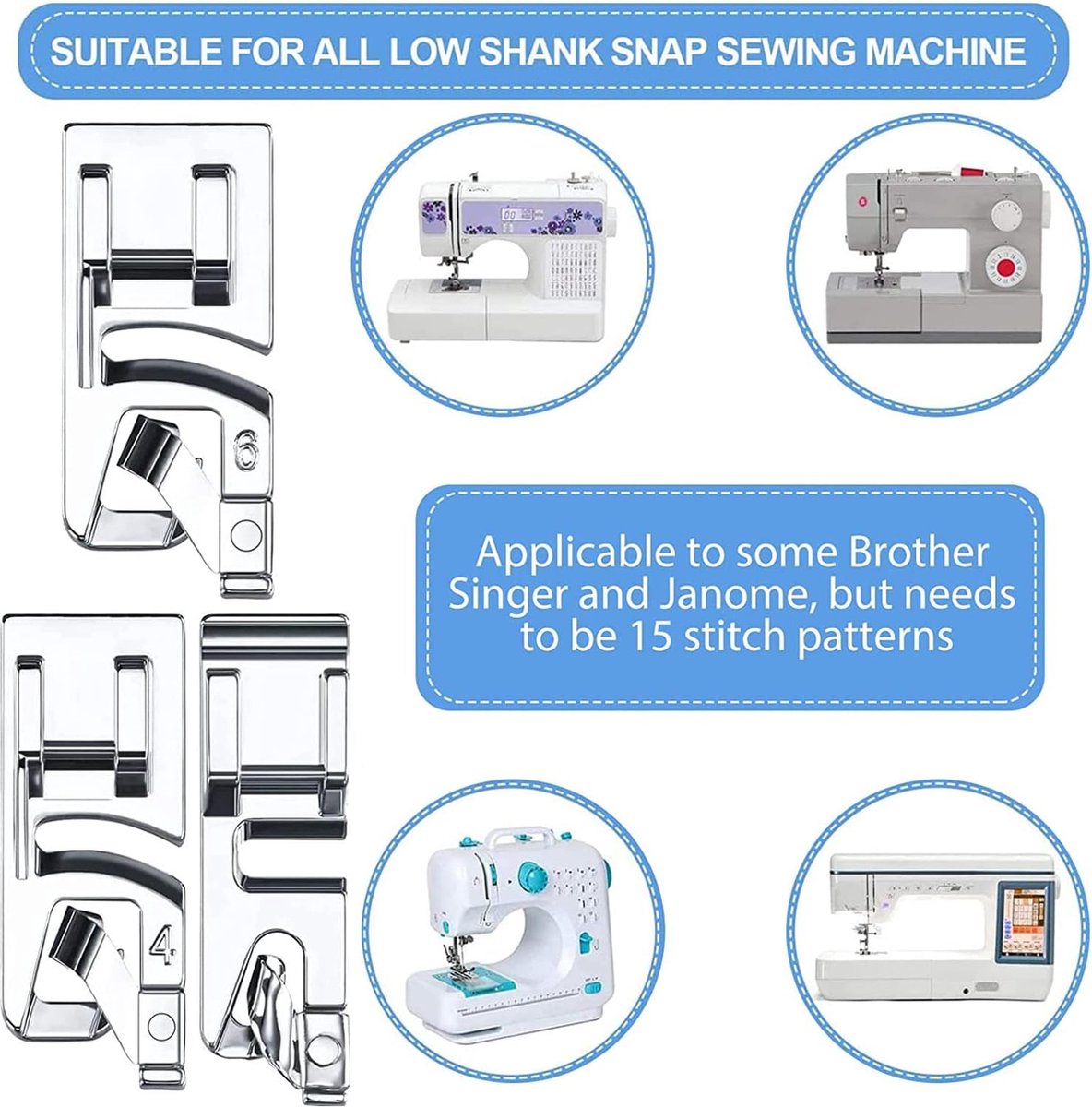 SUITABLE FOR ALL LOW SHANK SNAP SEWING MACHINE

6

Applicable to some Brother Singer and Janome, but needs to be 15 stitch patterns

4