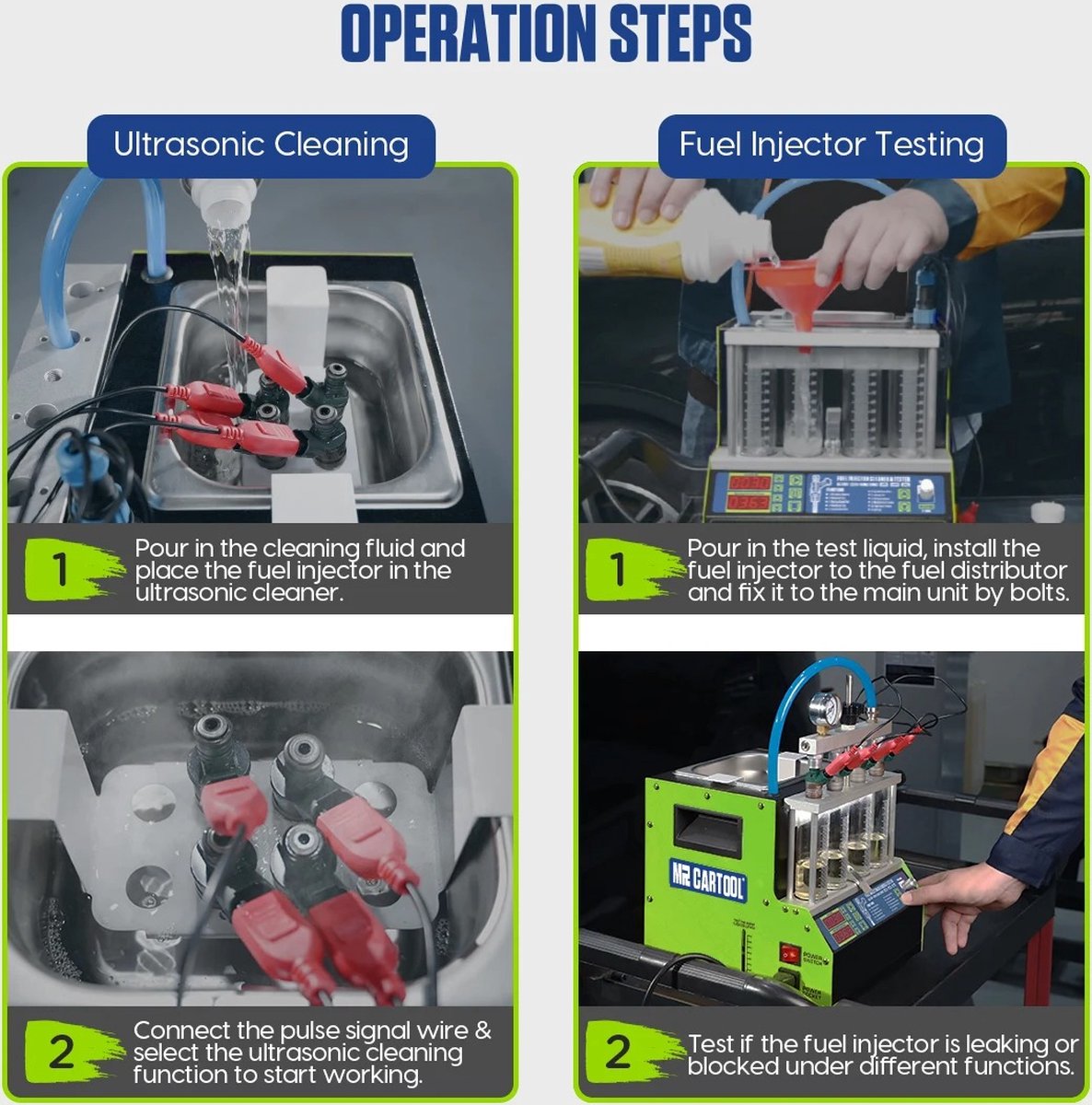 OPERATION STEPS

Ultrasonic Cleaning

1 Pour in the cleaning fluid and place the fuel injector in the ultrasonic cleaner.

2 Connect the pulse signal wire & select the ultrasonic cleaning function to start working.

Fuel Injector Testing

1 Pour in the test liquid, install the fuel injector to the fuel distributor and fix it to the main unit by bolts.

MR CARTOOL

2 Test if the fuel injector is leaking or blocked under different functions.