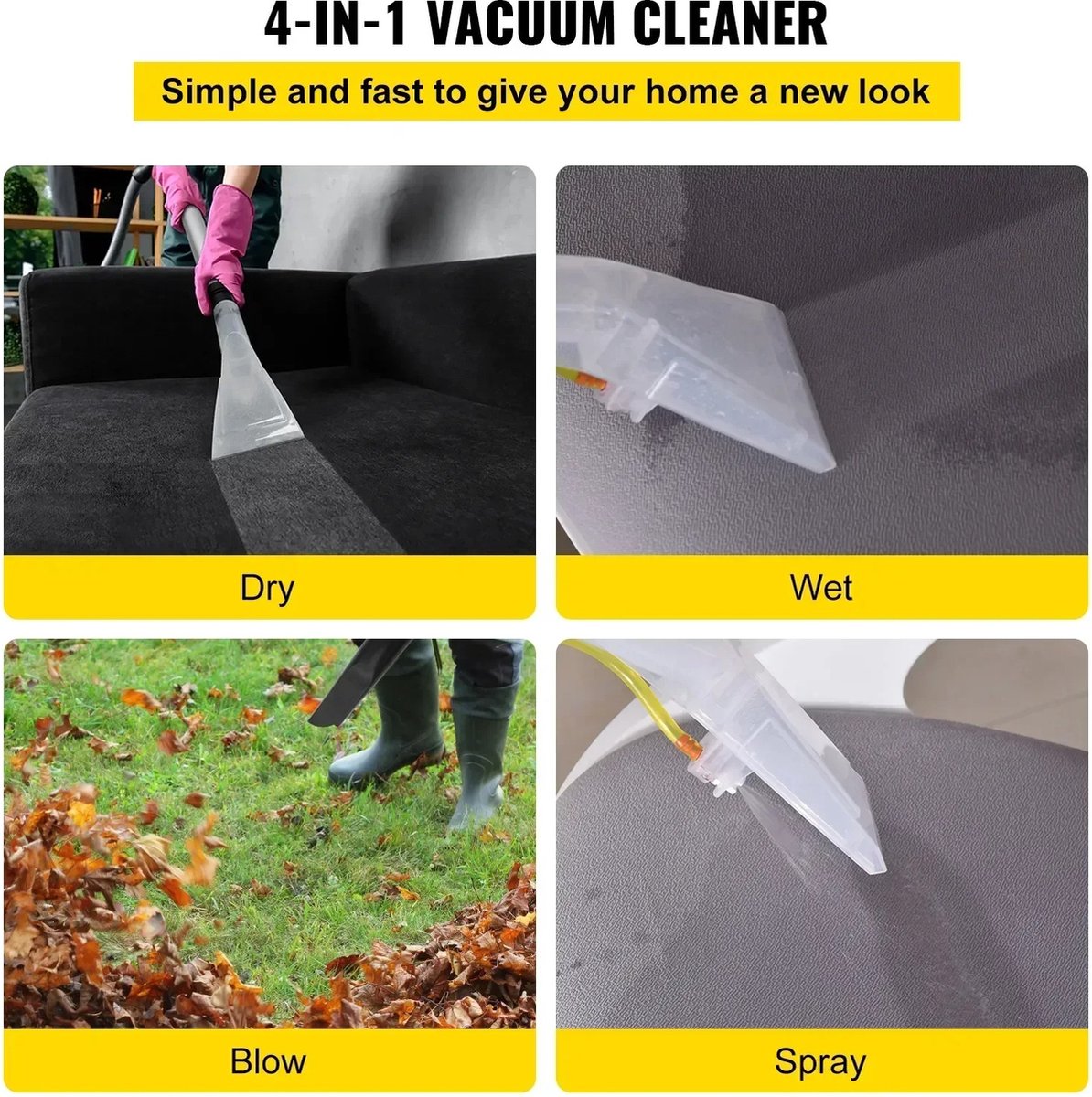 4-IN-1 VACUUM CLEANER

Simple and fast to give your home a new look

Dry

Wet

Blow

Spray