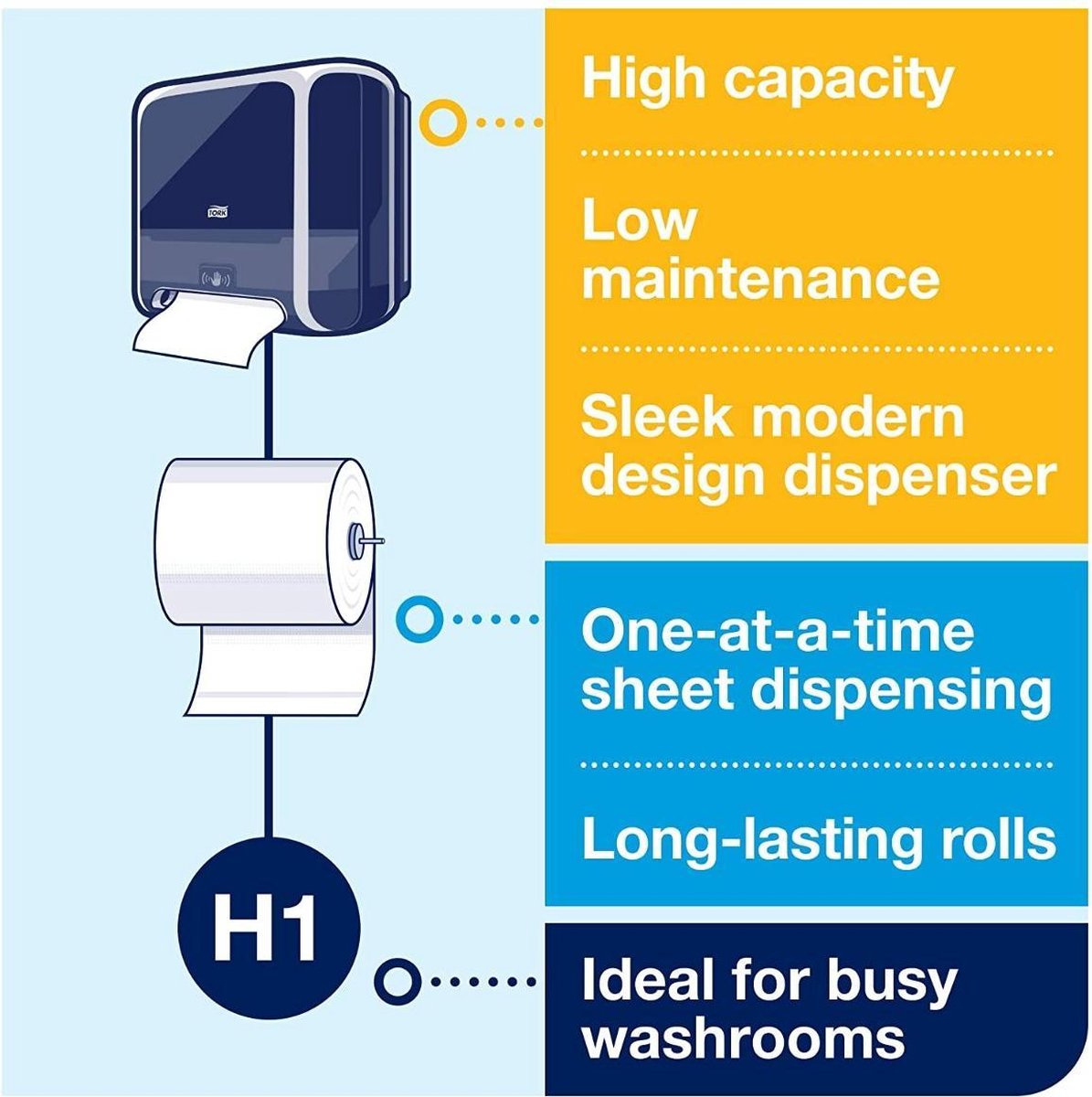 TORK

High capacity

Low maintenance

Sleek modern design dispenser

One-at-a-time sheet dispensing

Long-lasting rolls

H1

Ideal for busy washrooms