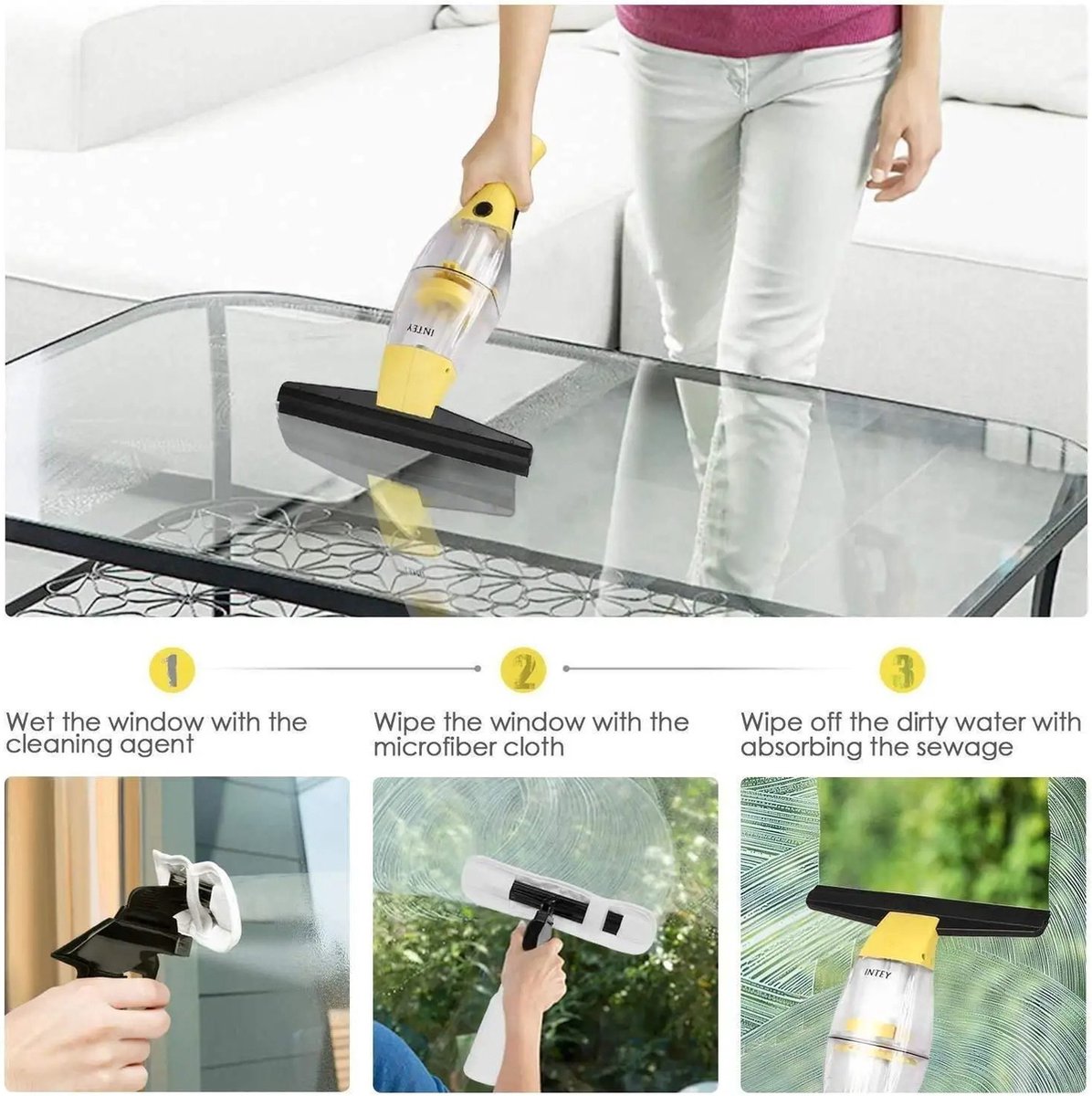 INTEY

1

Wet the window with the cleaning agent

2

Wipe the window with the microfiber cloth

3

Wipe off the dirty water with absorbing the sewage

INTEY