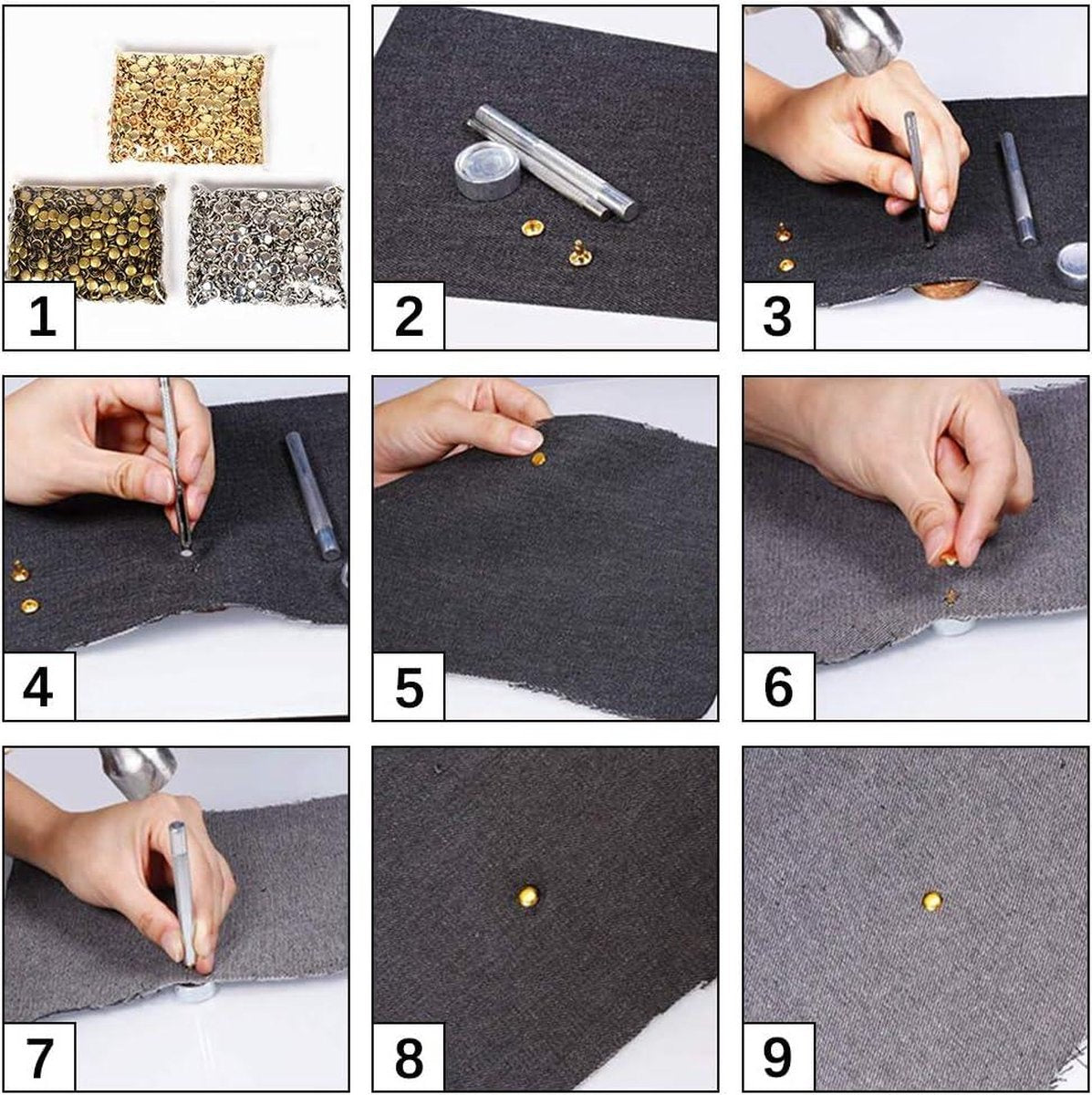 1
2
3
4
5
6
7
8
9