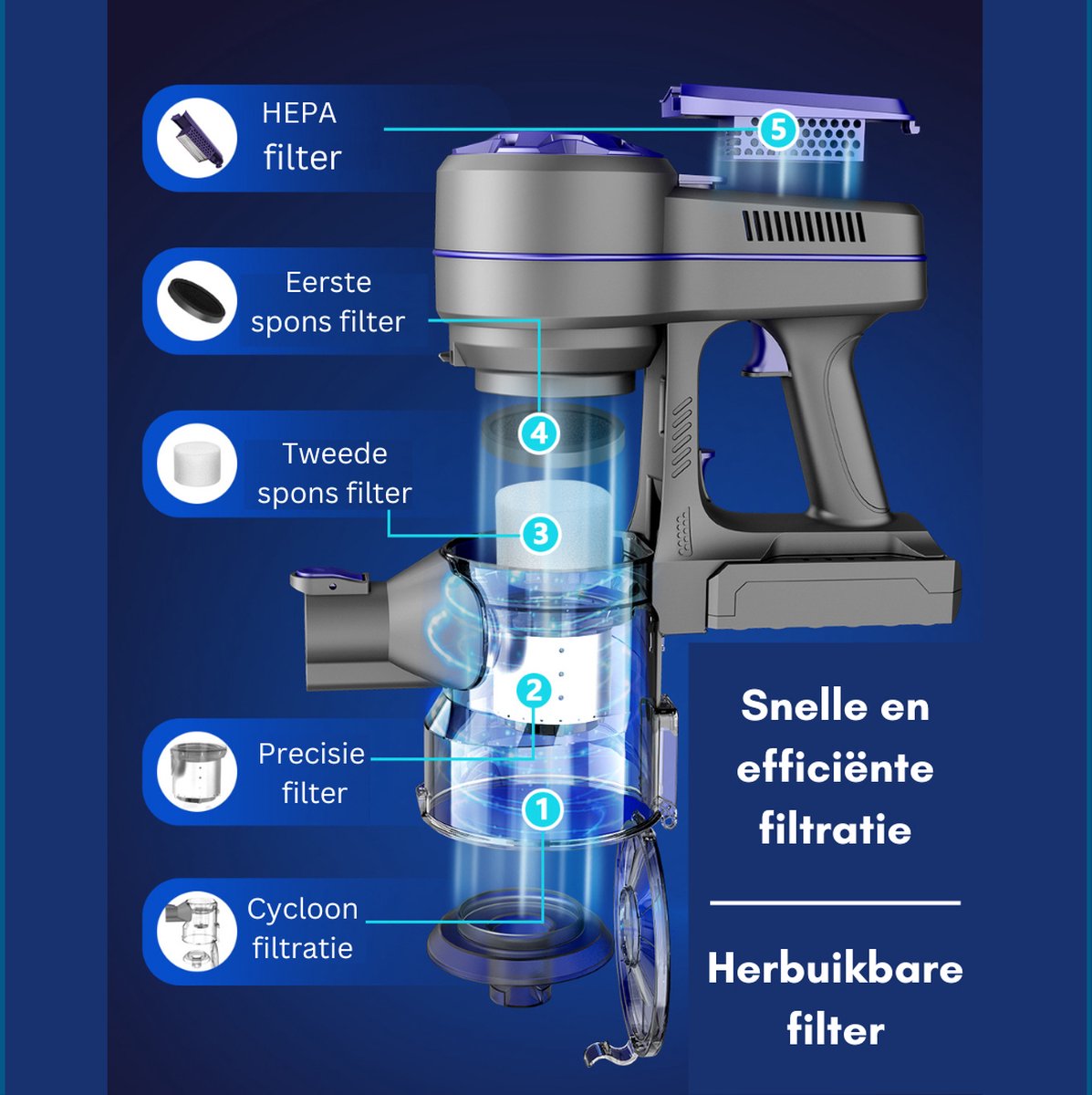 HEPA filter

5

Eerste spons filter

4

Tweede spons filter

3

2

Precisie filter

1

Cycloon filtratie

Snelle en efficiënte filtratie

Herbuikbare filter