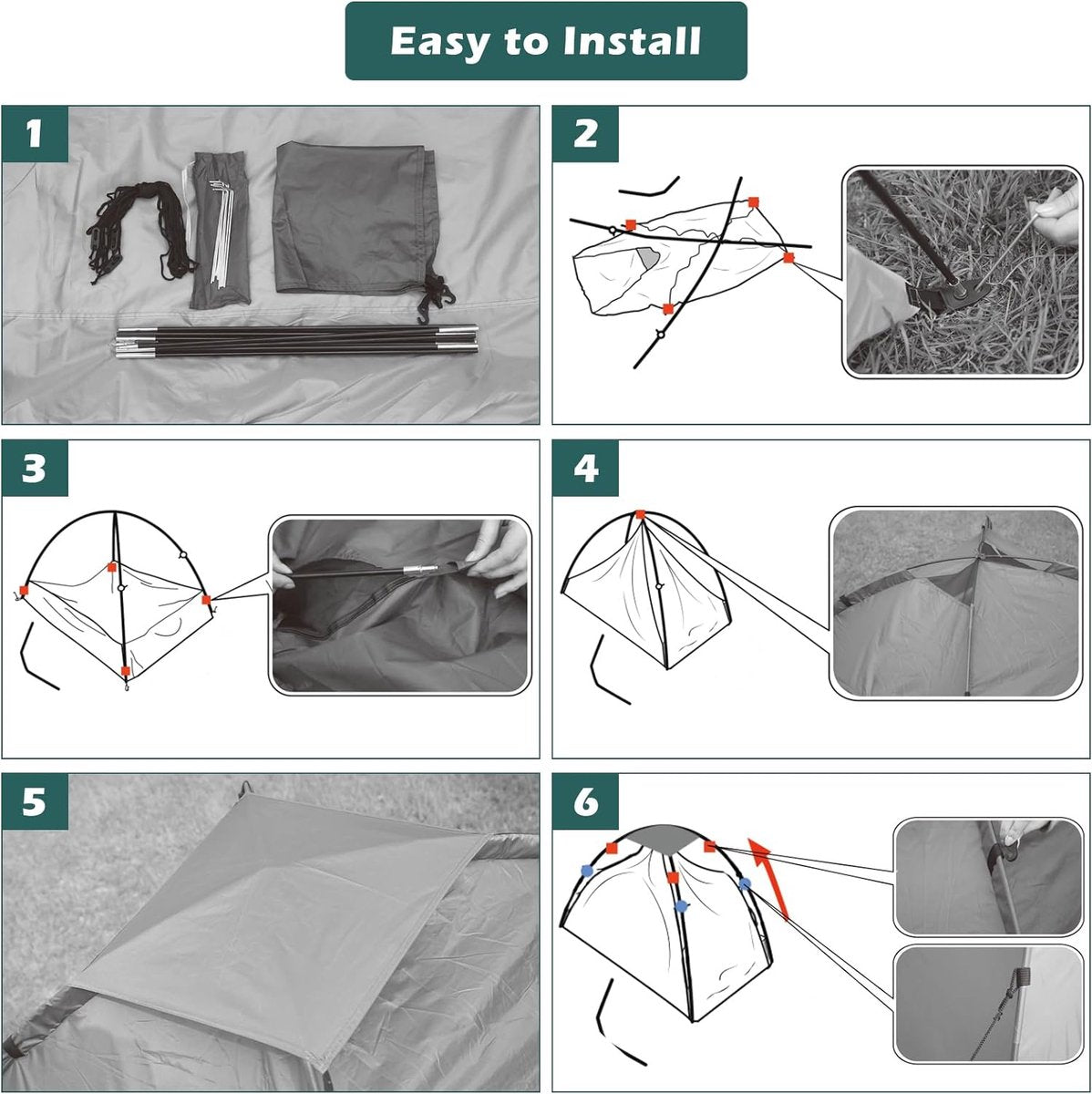 Easy to Install

1

2

3

4

5

6