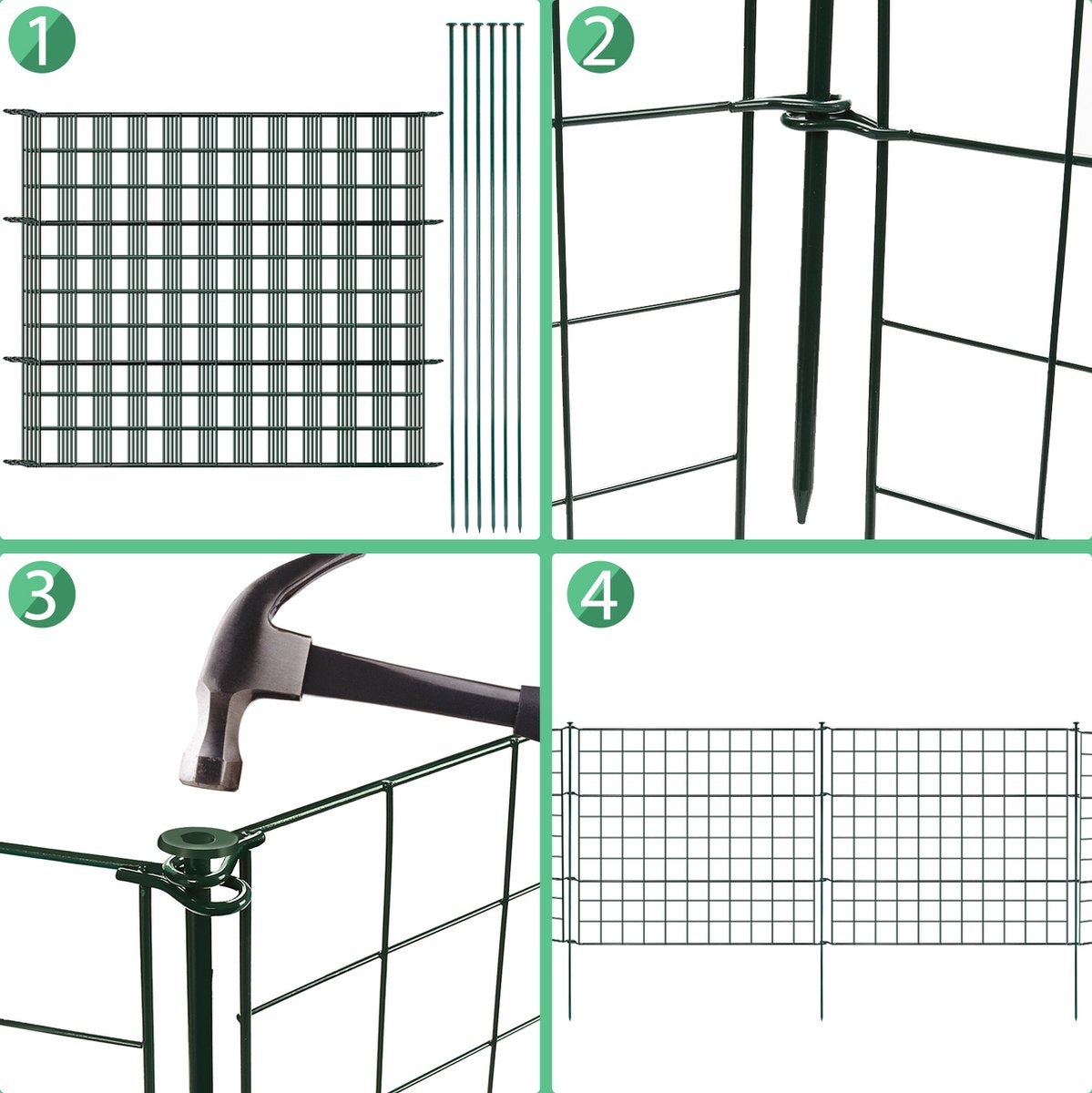 1

2

3

4