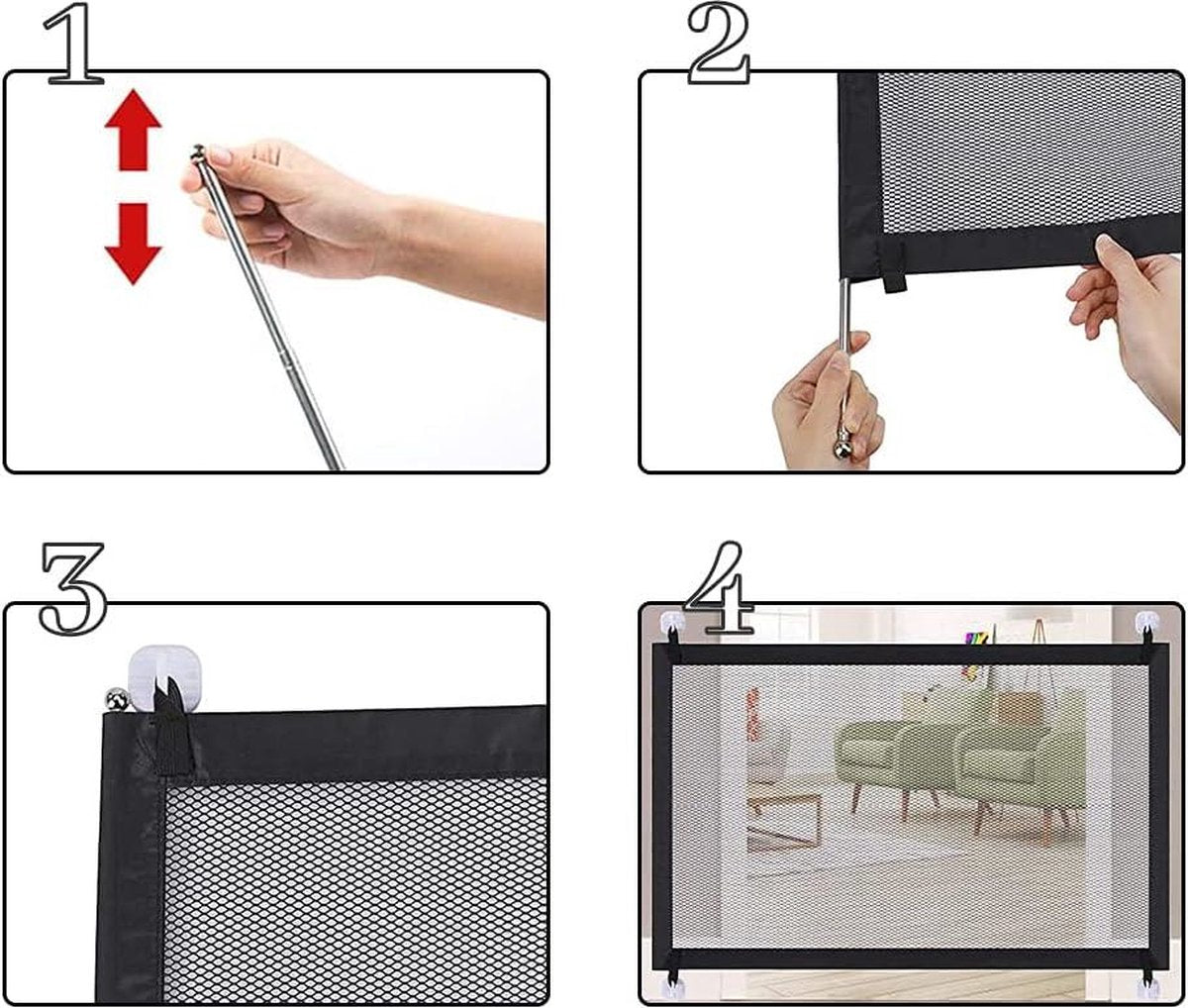 1

2

3

4