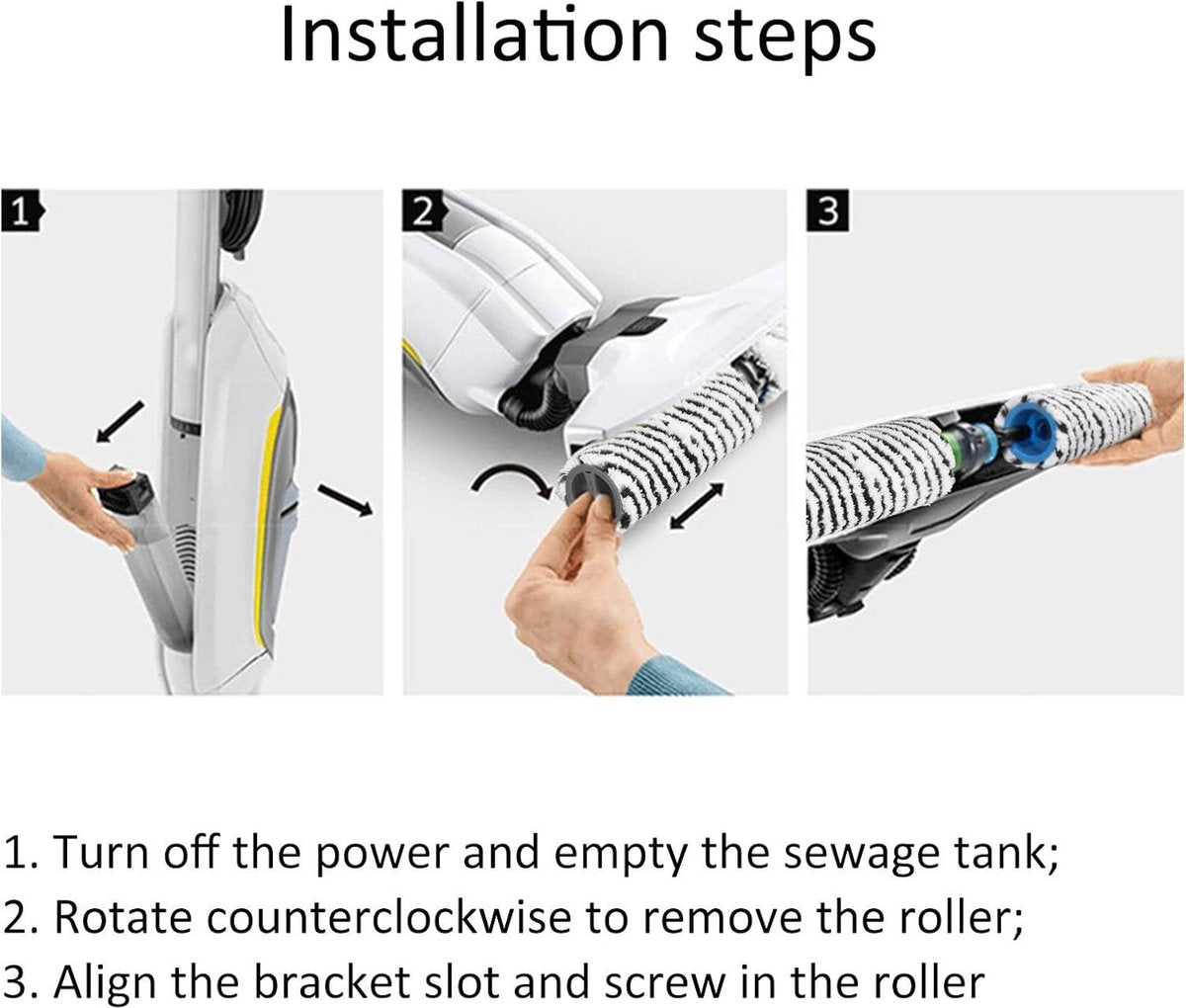 Installation steps

1

2

3

1. Turn off the power and empty the sewage tank;
2. Rotate counterclockwise to remove the roller;
3. Align the bracket slot and screw in the roller