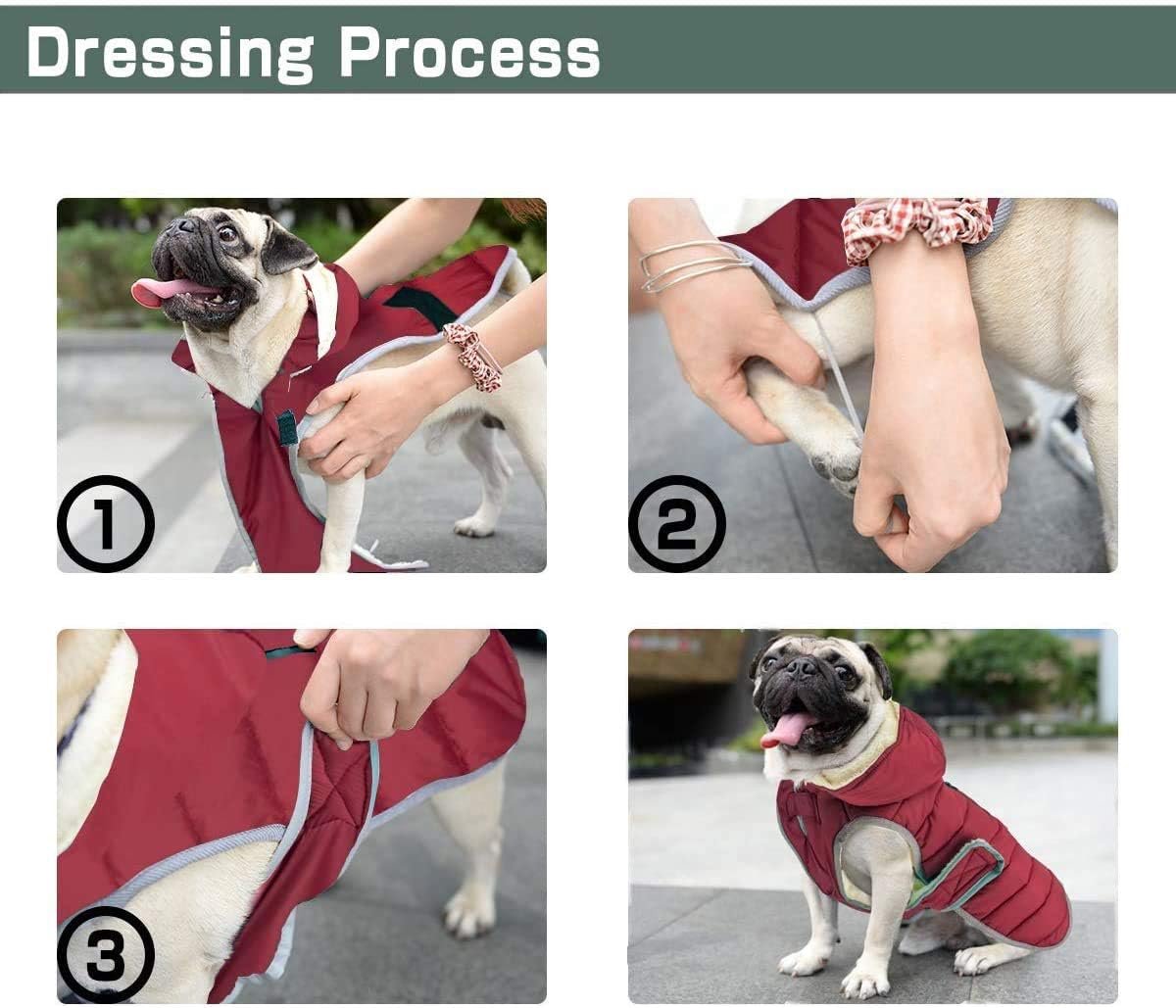 Dressing Process

①

②

③