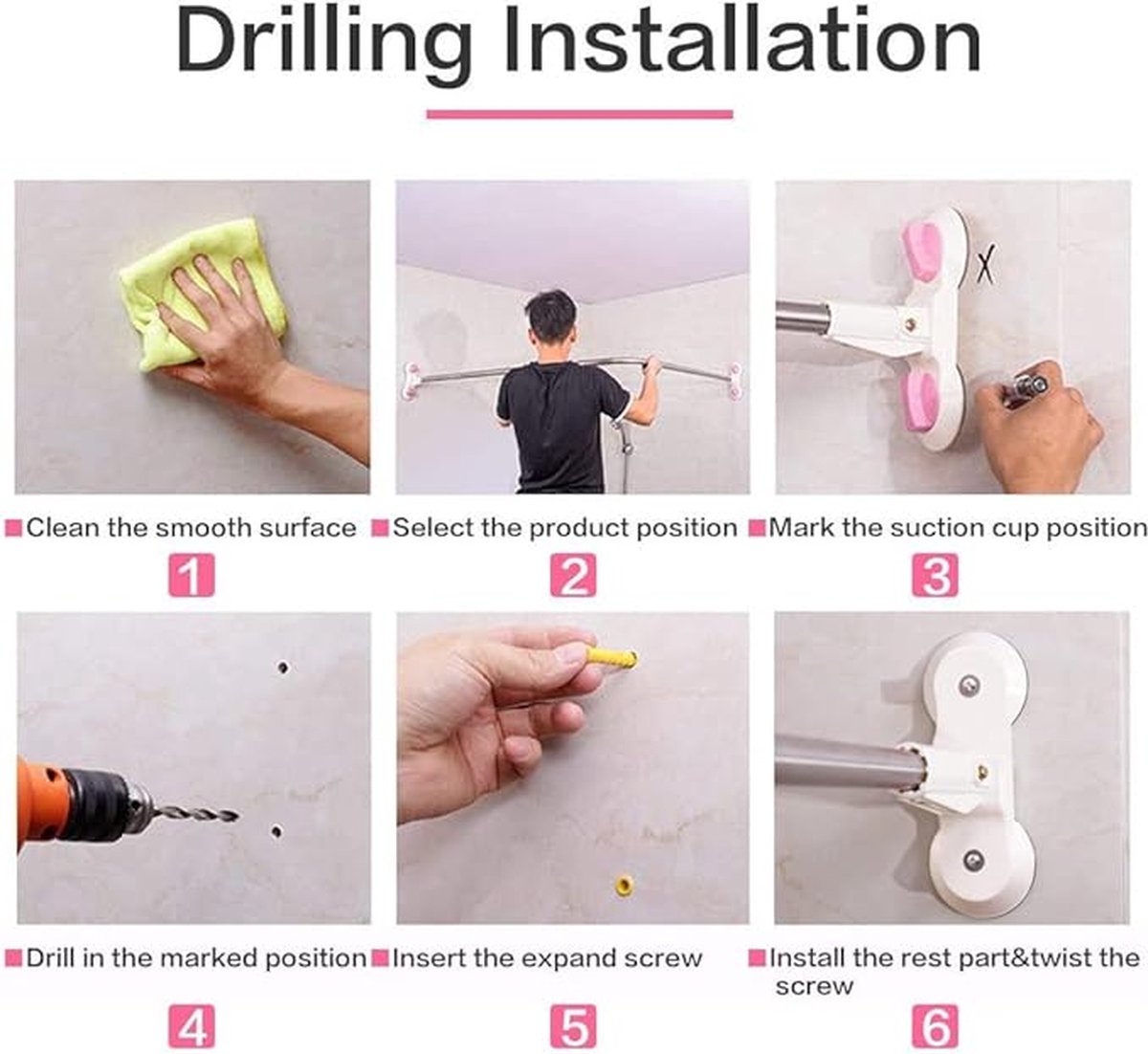 Drilling Installation

Clean the smooth surface

1

Select the product position

2

Mark the suction cup position

3

Drill in the marked position

4

Insert the expand screw

5

Install the rest part&twist the screw

6