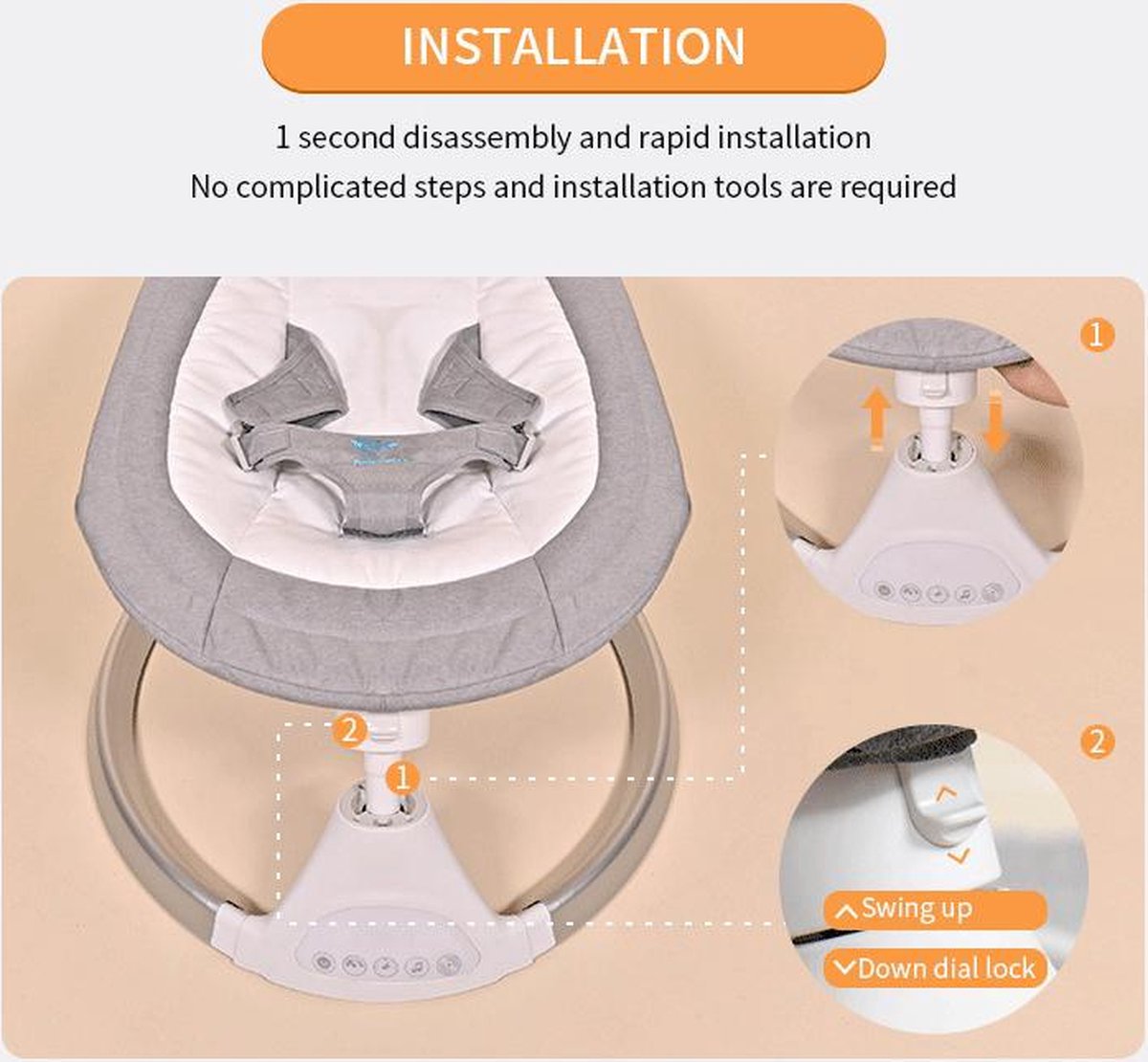 INSTALLATION

1 second disassembly and rapid installation
No complicated steps and installation tools are required

1

2

2

1

Swing up

Down dial lock