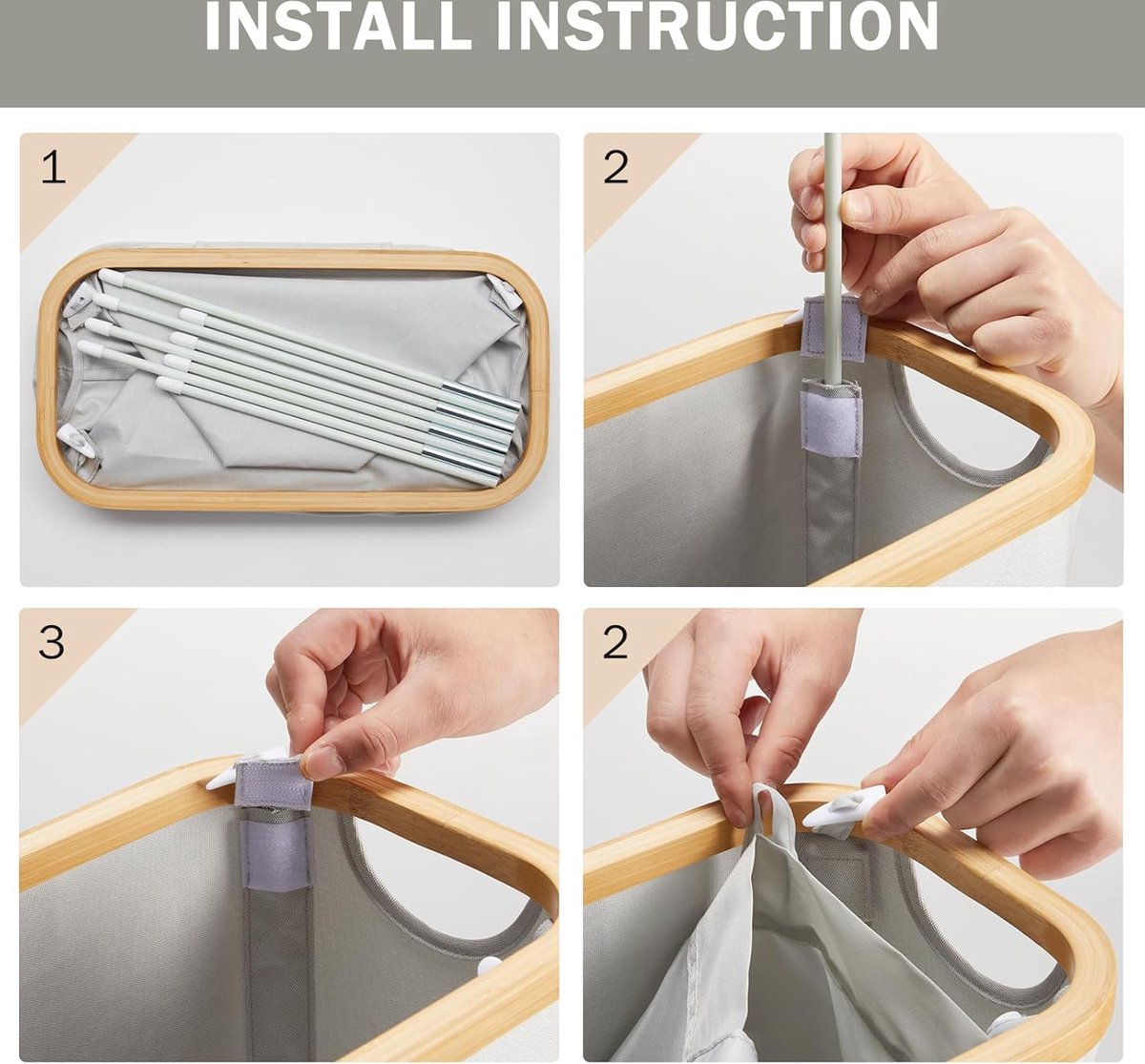 INSTALL INSTRUCTION

1

2

3

2