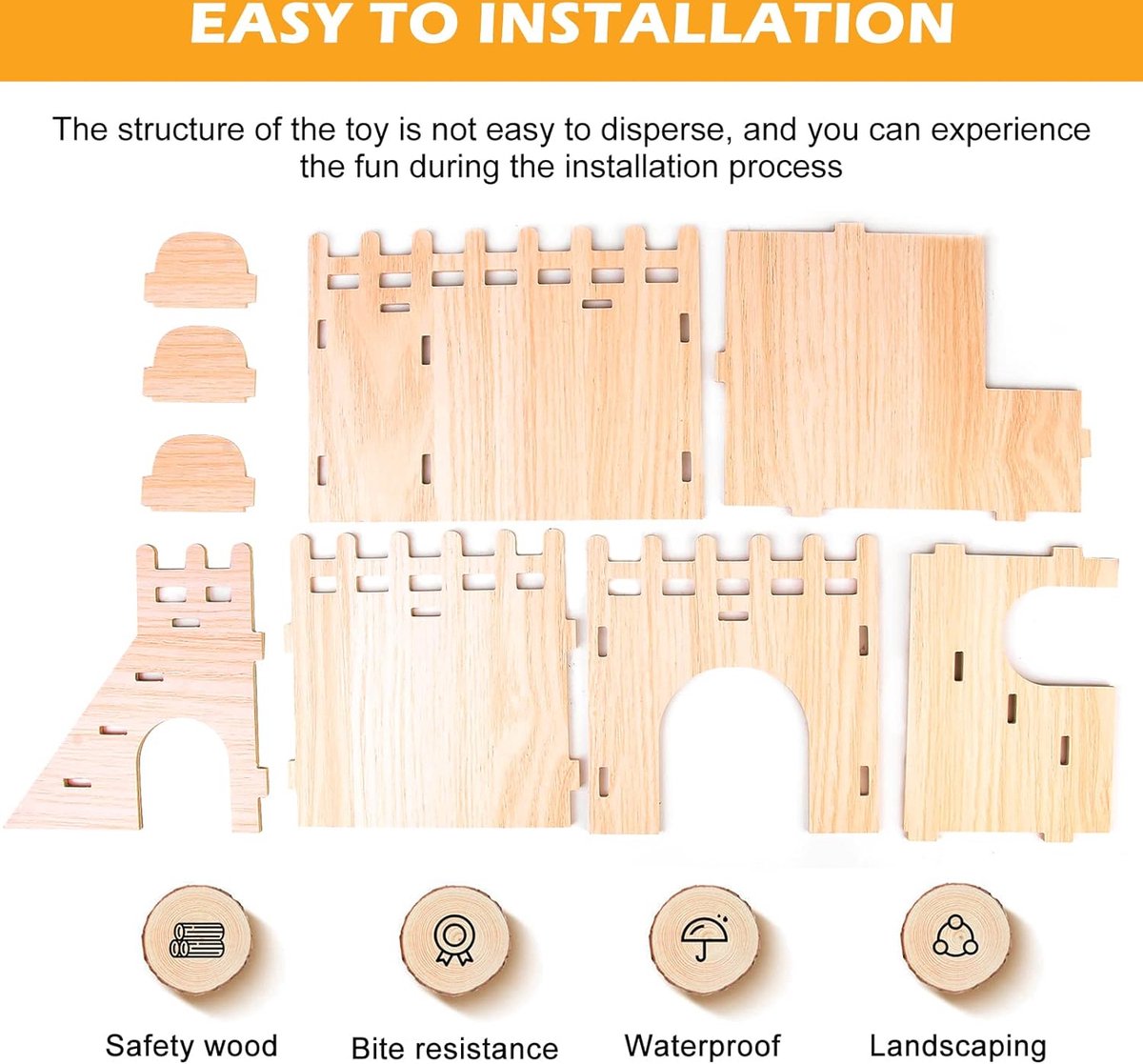 EASY TO INSTALLATION

The structure of the toy is not easy to disperse, and you can experience the fun during the installation process

Safety wood

Bite resistance

Waterproof

Landscaping