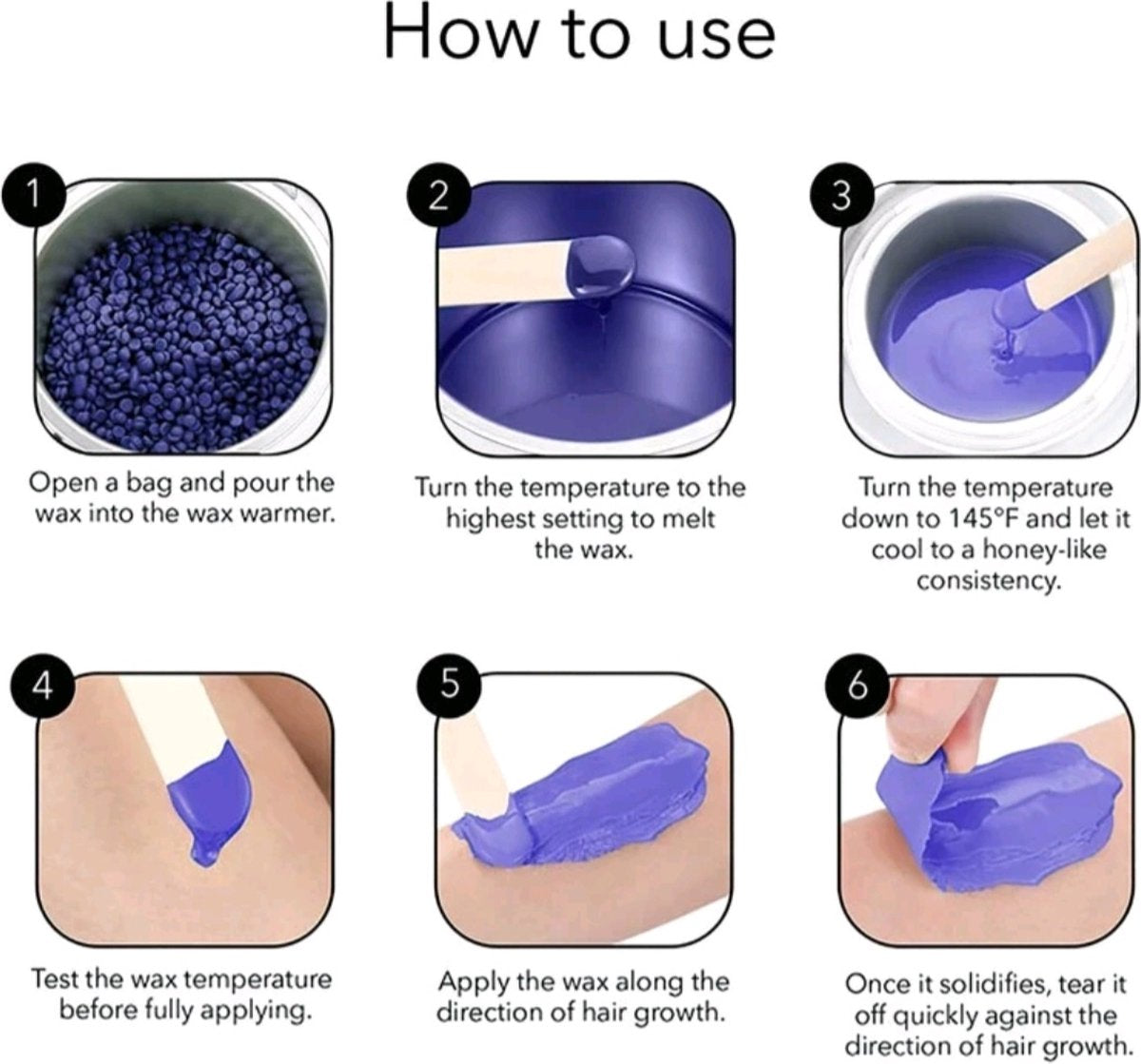 How to use

1

Open a bag and pour the wax into the wax warmer.

2

Turn the temperature to the highest setting to melt the wax.

3

Turn the temperature down to 145°F and let it cool to a honey-like consistency.

4

Test the wax temperature before fully applying.

5

Apply the wax along the direction of hair growth.

6

Once it solidifies, tear it off quickly against the direction of hair growth.