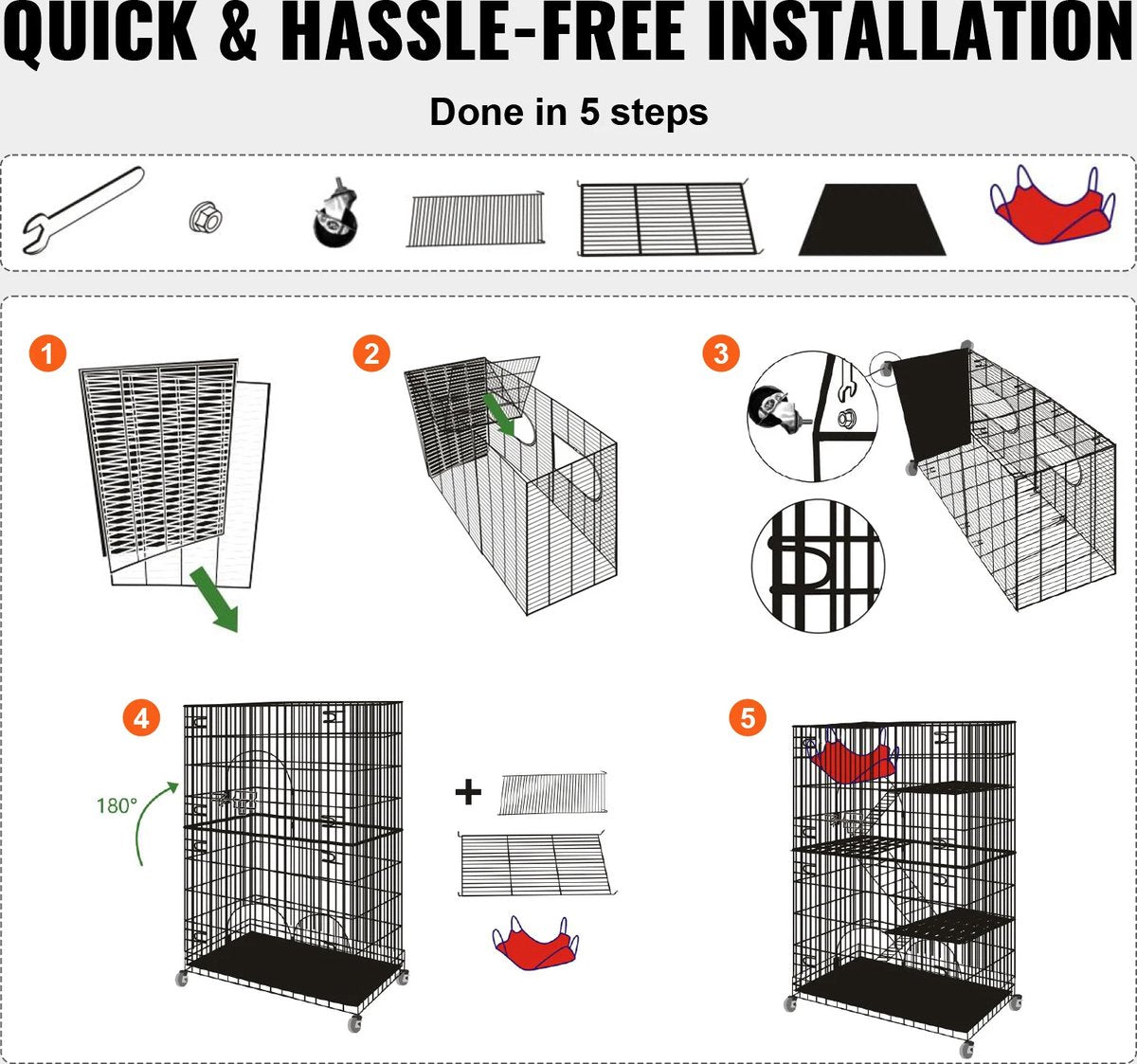 QUICK & HASSLE-FREE INSTALLATION

Done in 5 steps

1

2

3

4

180°

+

5