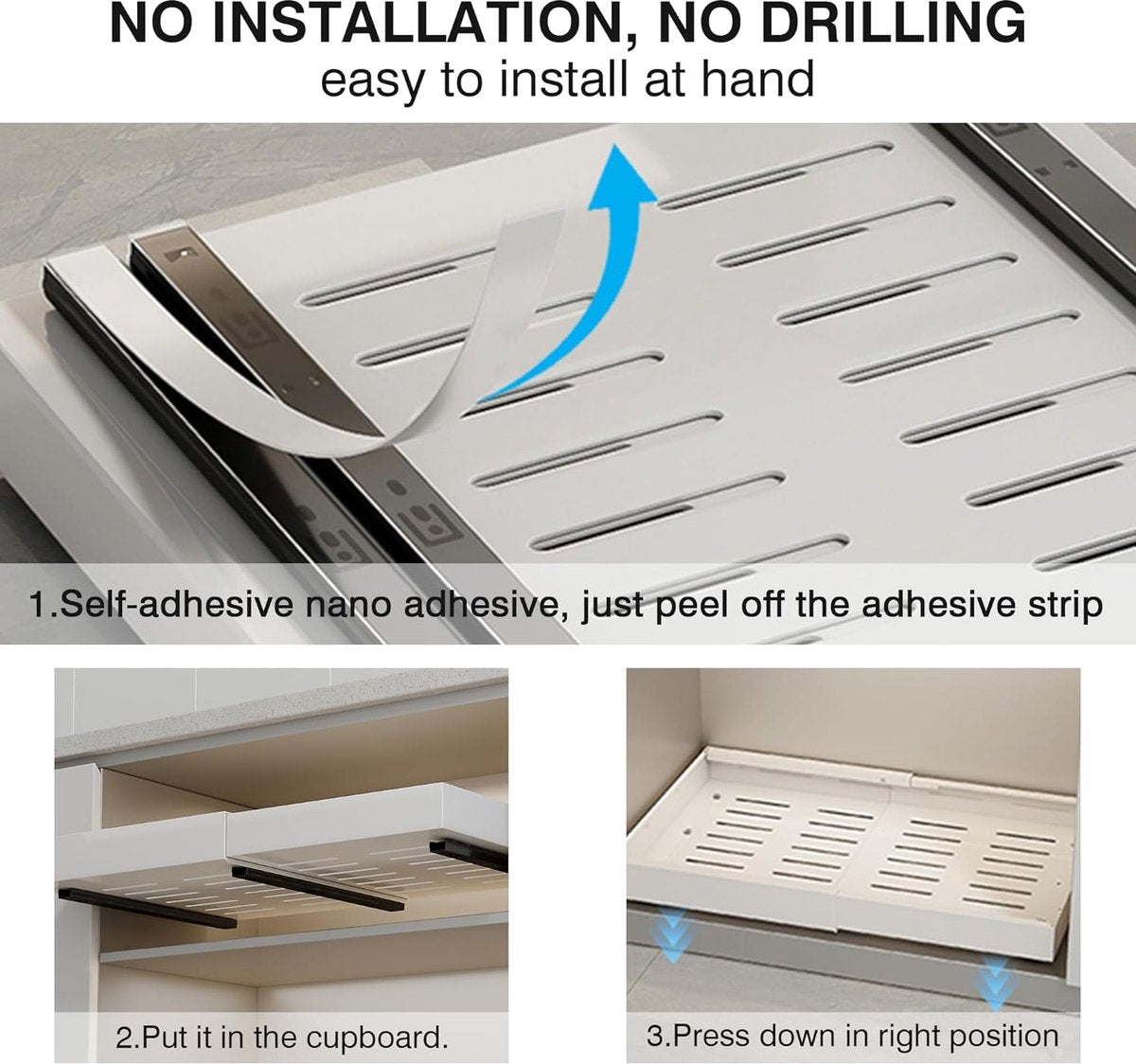 NO INSTALLATION, NO DRILLING
easy to install at hand

1.Self-adhesive nano adhesive, just peel off the adhesive strip

2.Put it in the cupboard.

3.Press down in right position