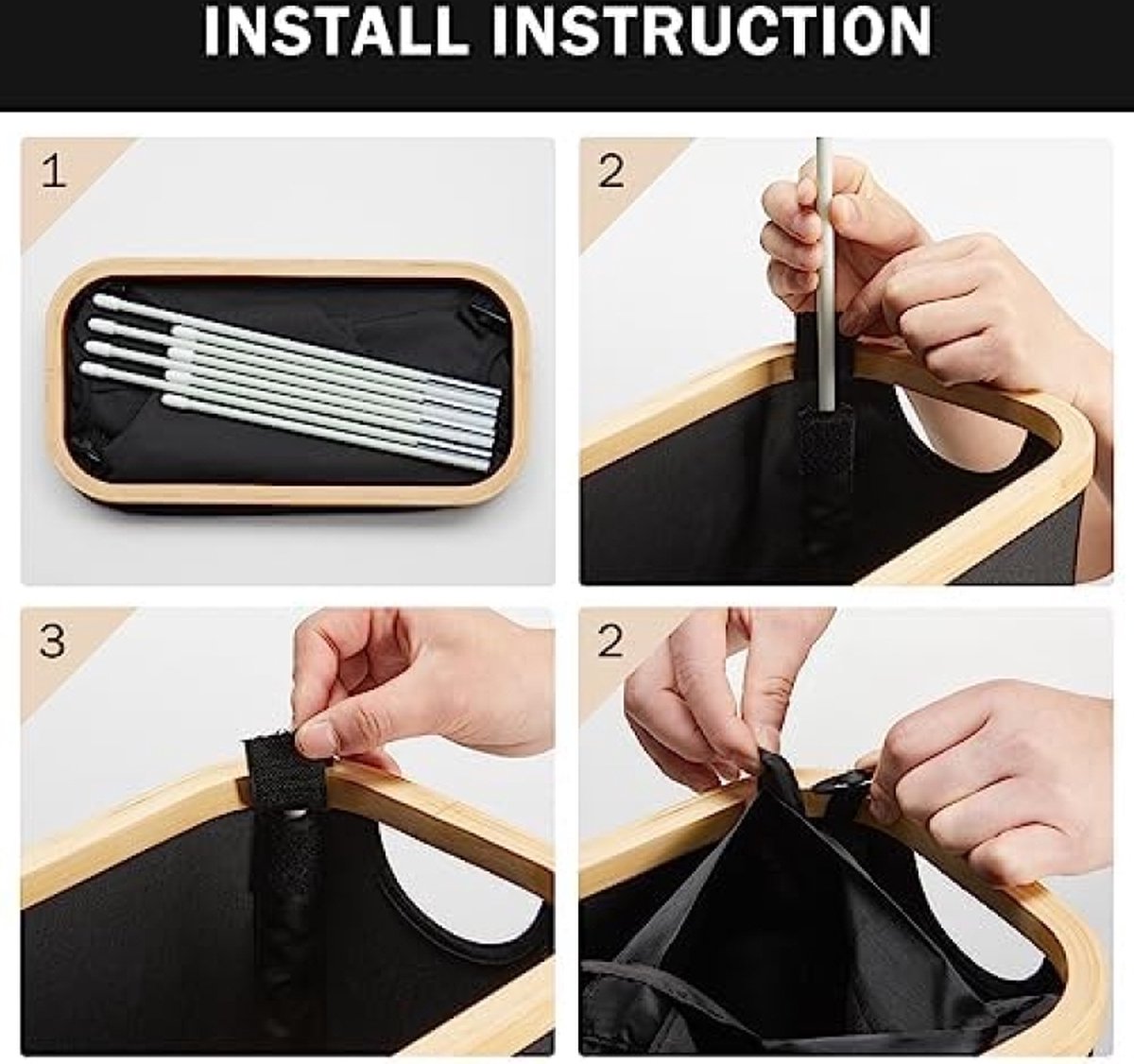 INSTALL INSTRUCTION

1

2

3

2