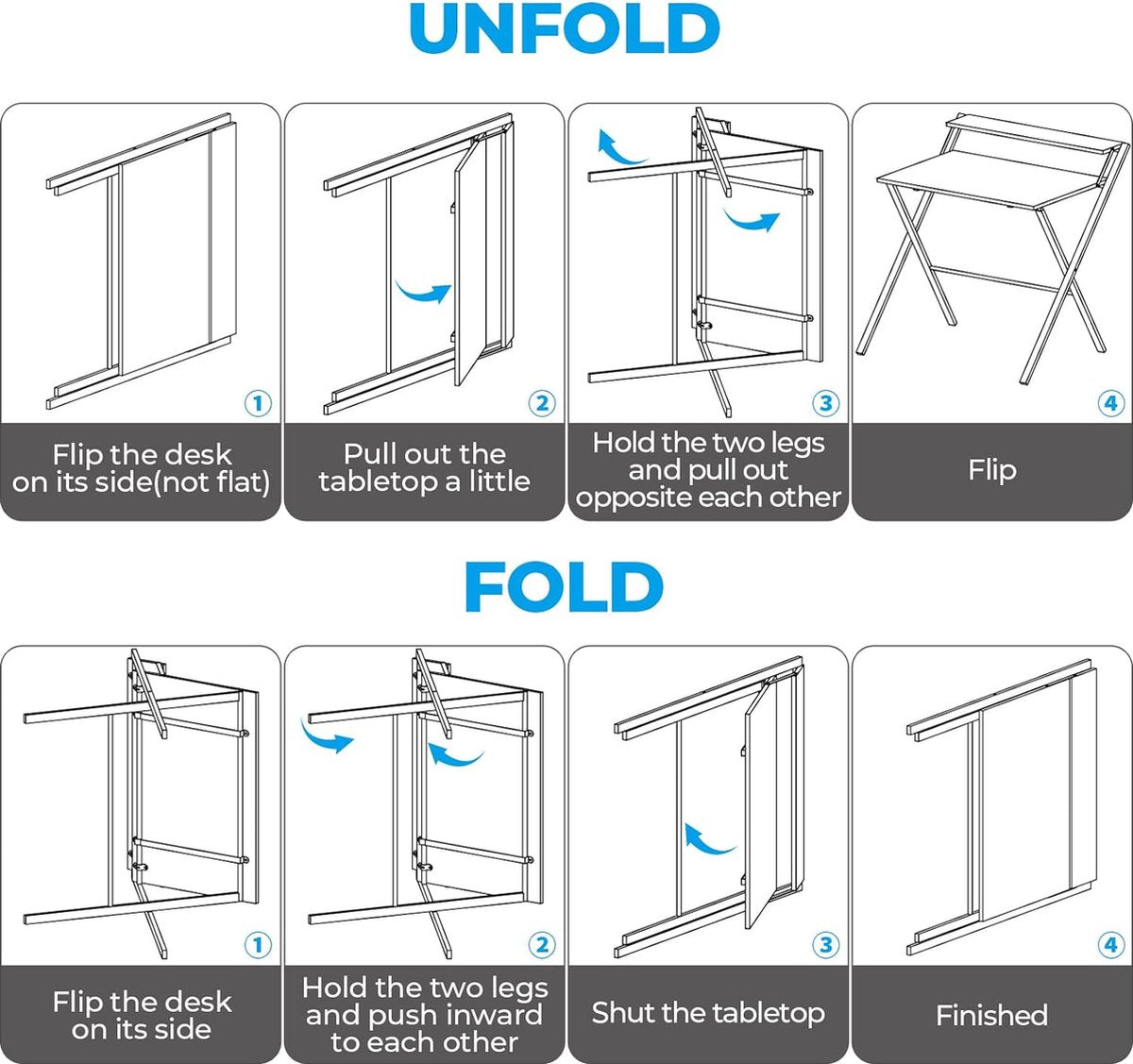 UNFOLD

1

Flip the desk on its side(not flat)

2

Pull out the tabletop a little

3

Hold the two legs and pull out opposite each other

4

Flip

FOLD

1

Flip the desk on its side

2

Hold the two legs and push inward to each other

3

Shut the tabletop

4

Finished