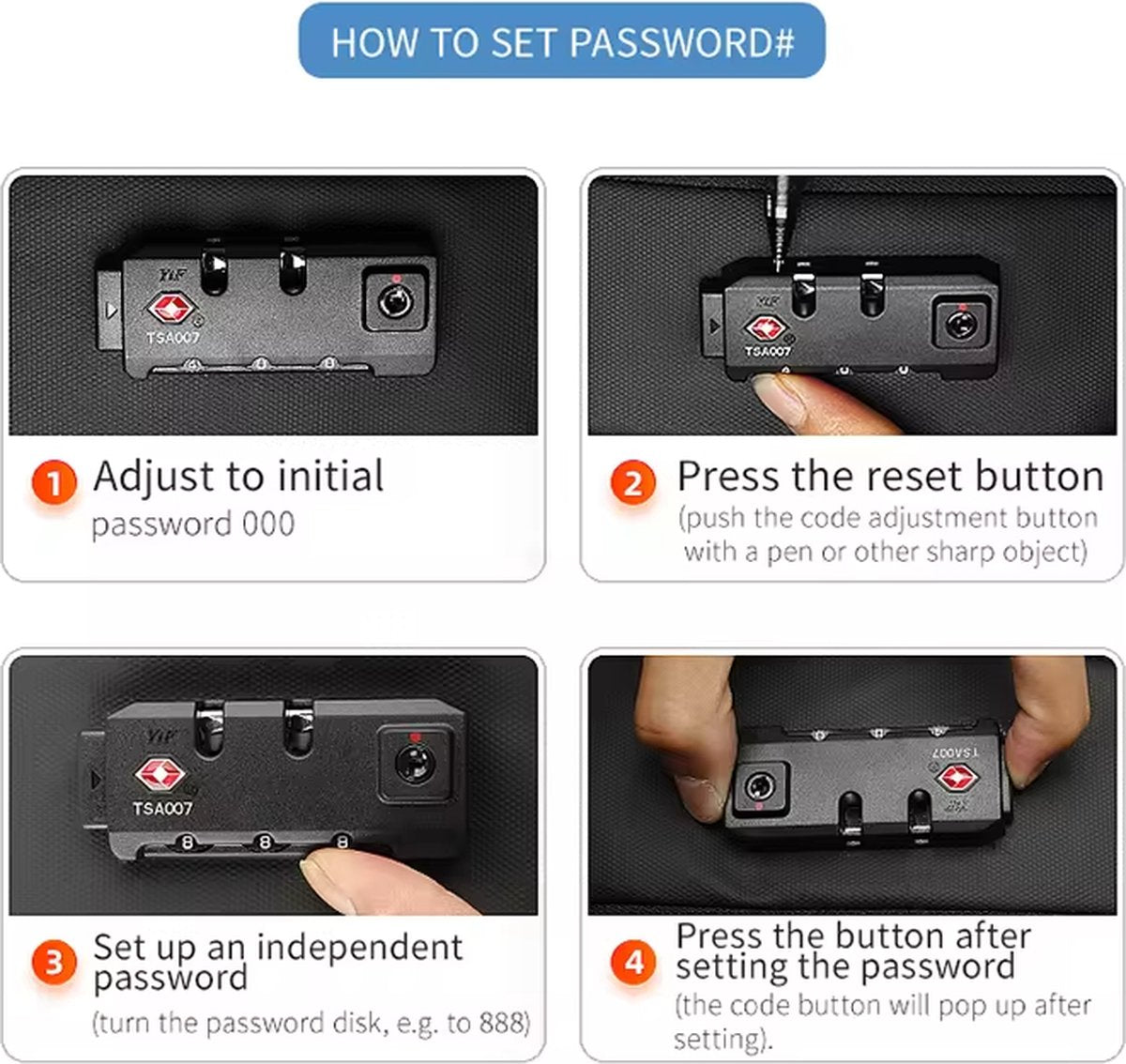 HOW TO SET PASSWORD#

YiF
TSA007
0 0 0

1 Adjust to initial password 000

YiF
TSA007

2 Press the reset button
(push the code adjustment button with a pen or other sharp object)

YiF
TSA007
8 8 8

3 Set up an independent password
(turn the password disk, e.g. to 888)

TSA007
YiF

4 Press the button after setting the password
(the code button will pop up after setting).