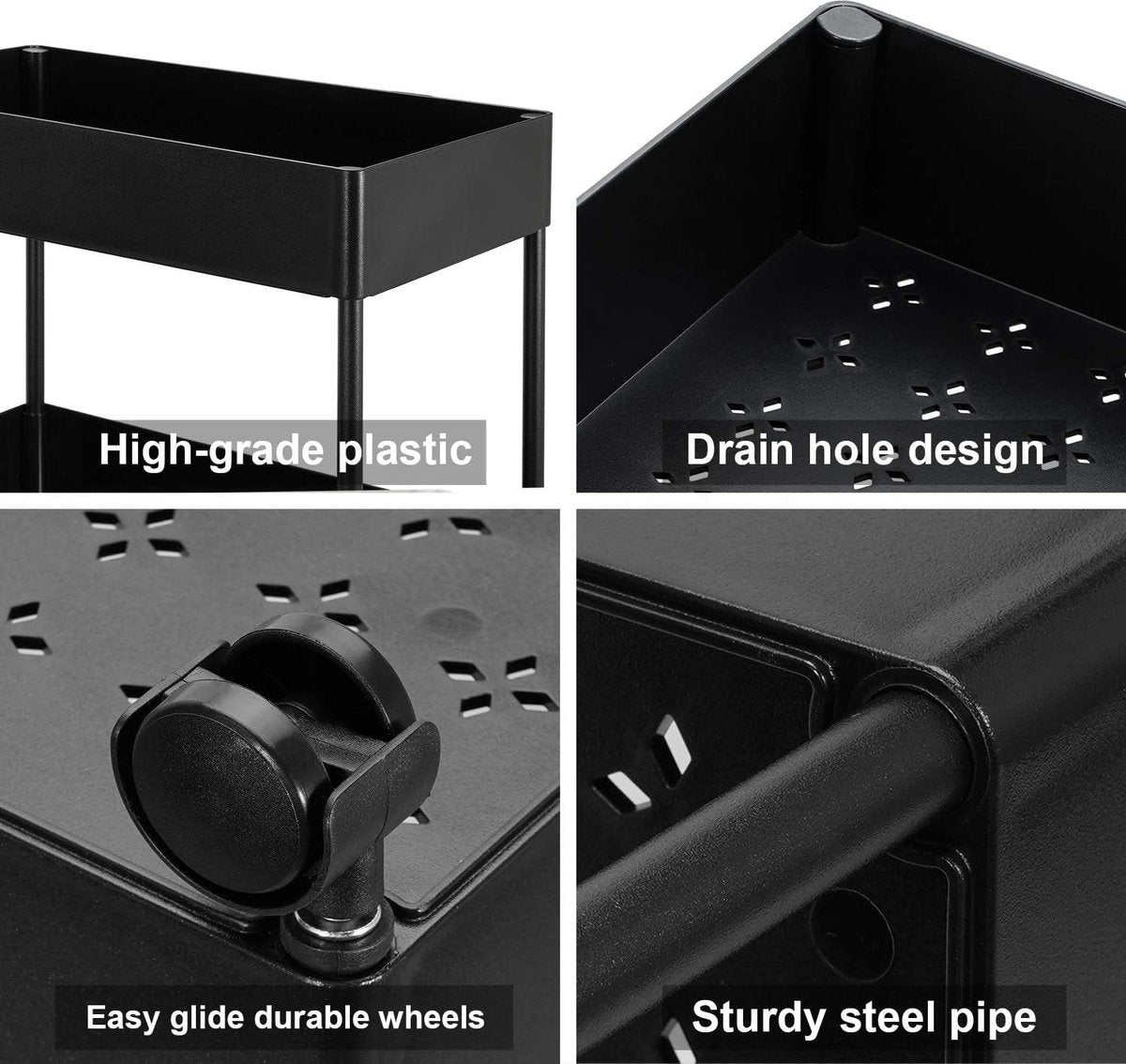 High-grade plastic

Drain hole design

Easy glide durable wheels

Sturdy steel pipe