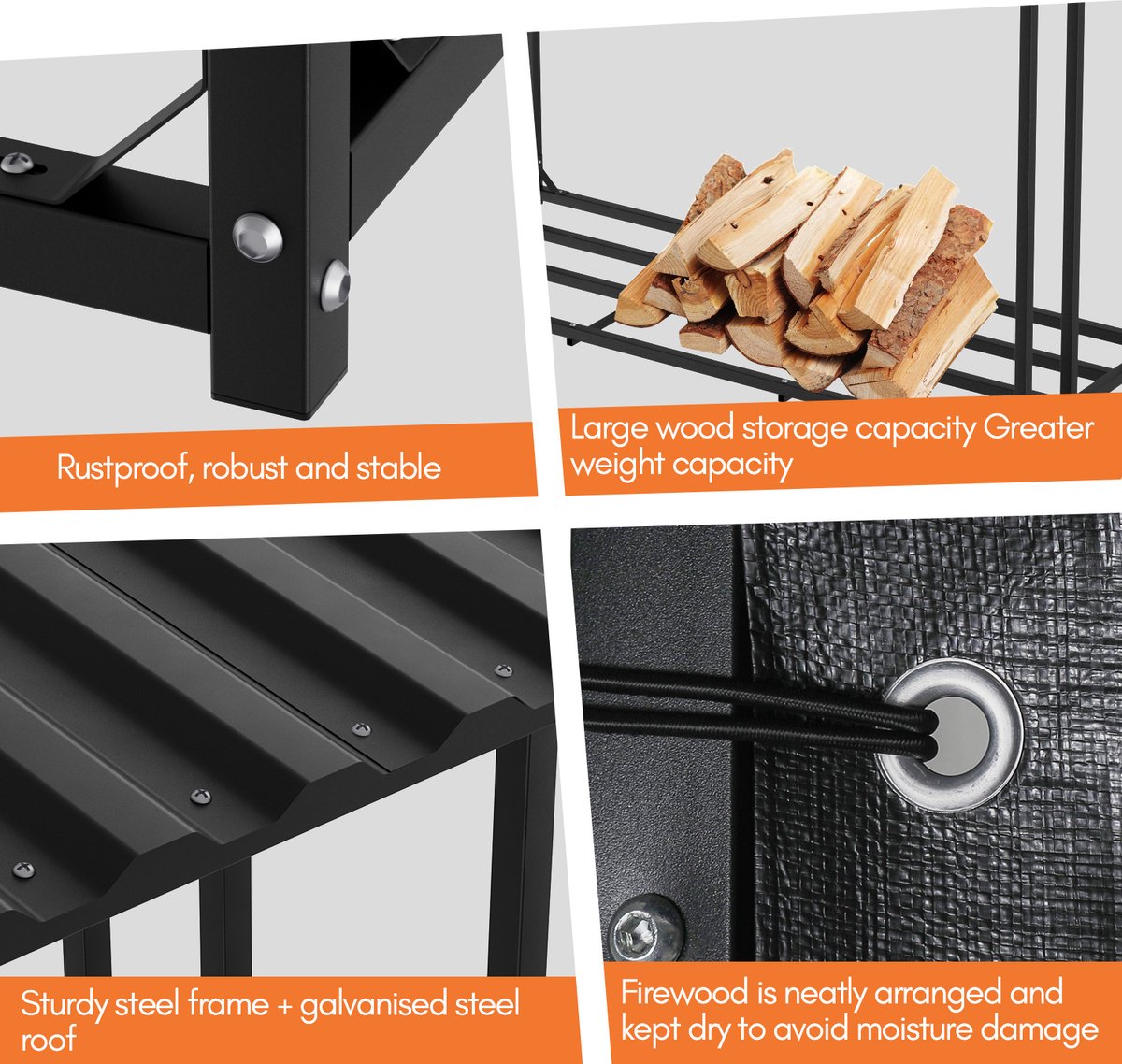 Rustproof, robust and stable

Large wood storage capacity Greater weight capacity

Sturdy steel frame + galvanised steel roof

Firewood is neatly arranged and kept dry to avoid moisture damage