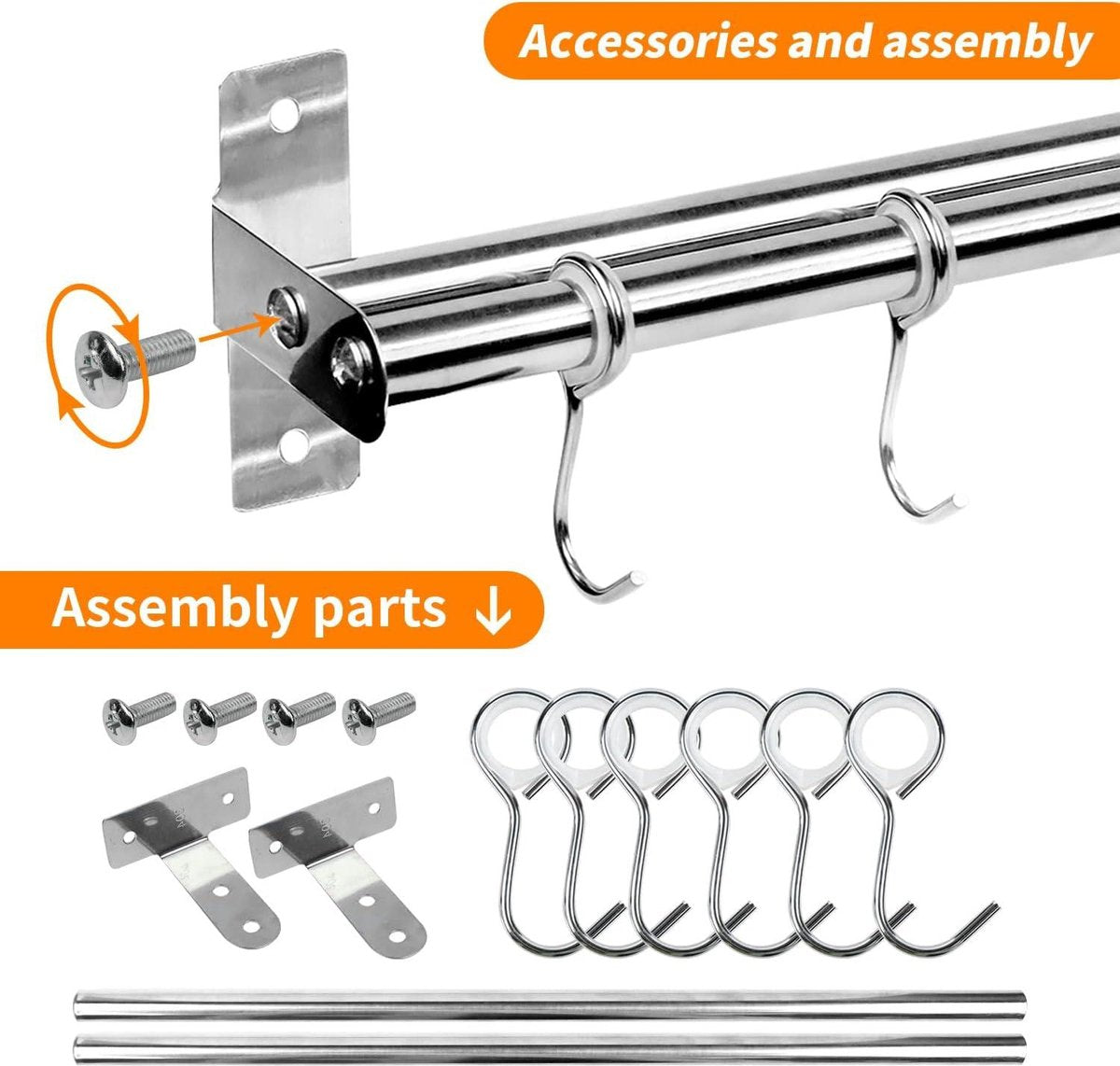 Accessories and assembly

Assembly parts ↓