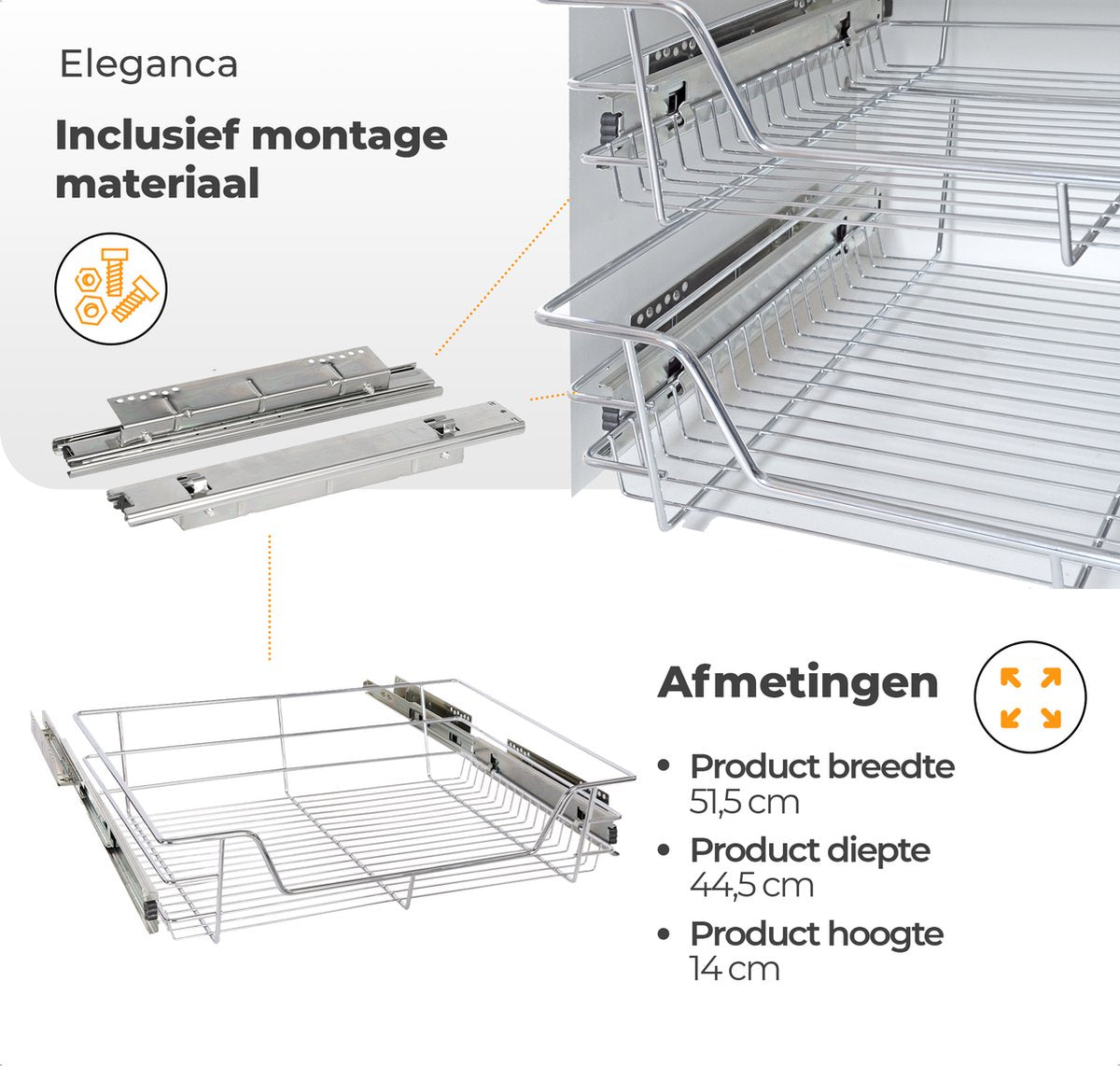 Eleganca

Inclusief montage materiaal

Afmetingen

• Product breedte
51,5 cm
• Product diepte
44,5 cm
• Product hoogte
14 cm