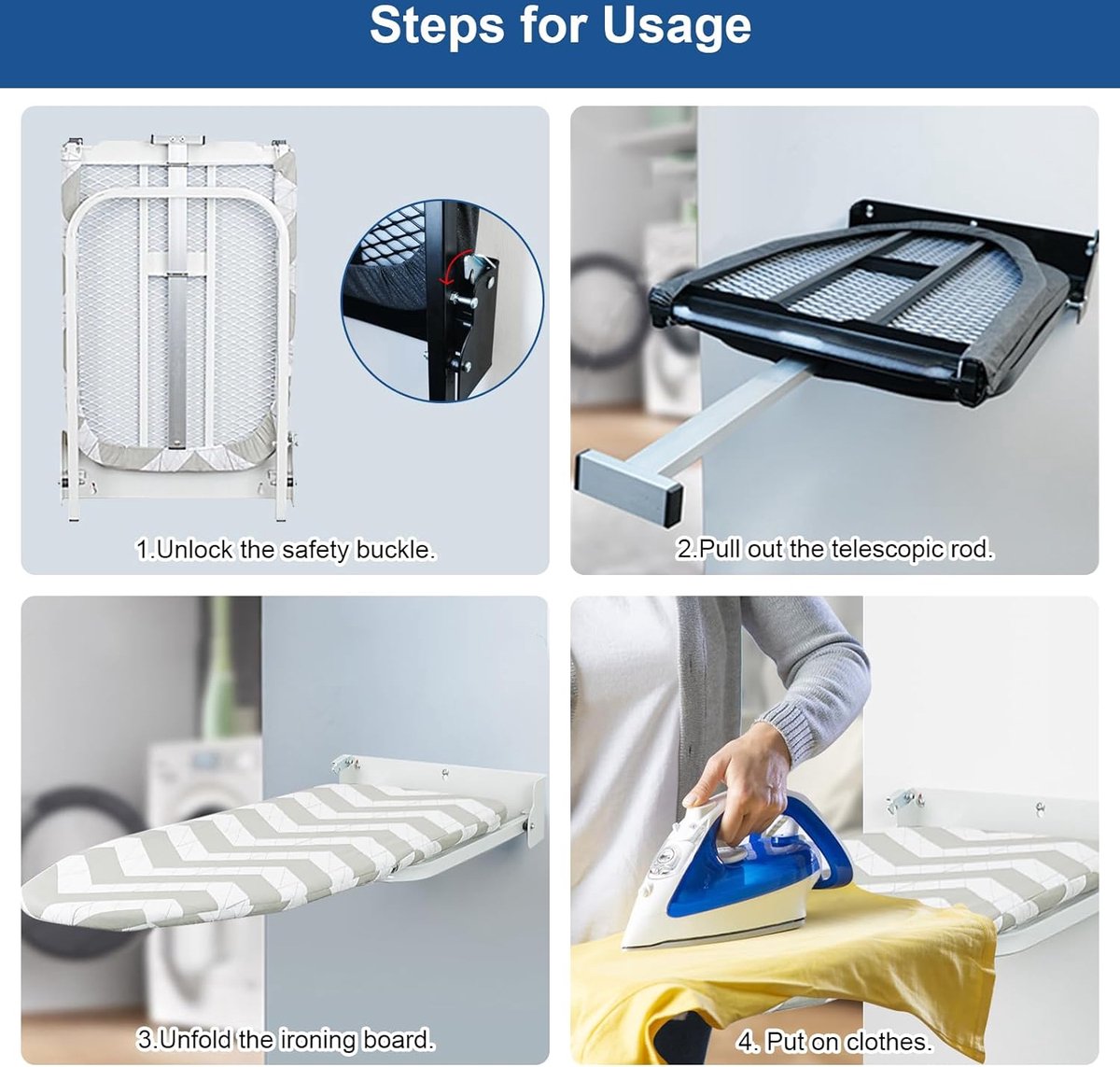 Steps for Usage

1.Unlock the safety buckle.

2.Pull out the telescopic rod.

3.Unfold the ironing board.

4. Put on clothes.