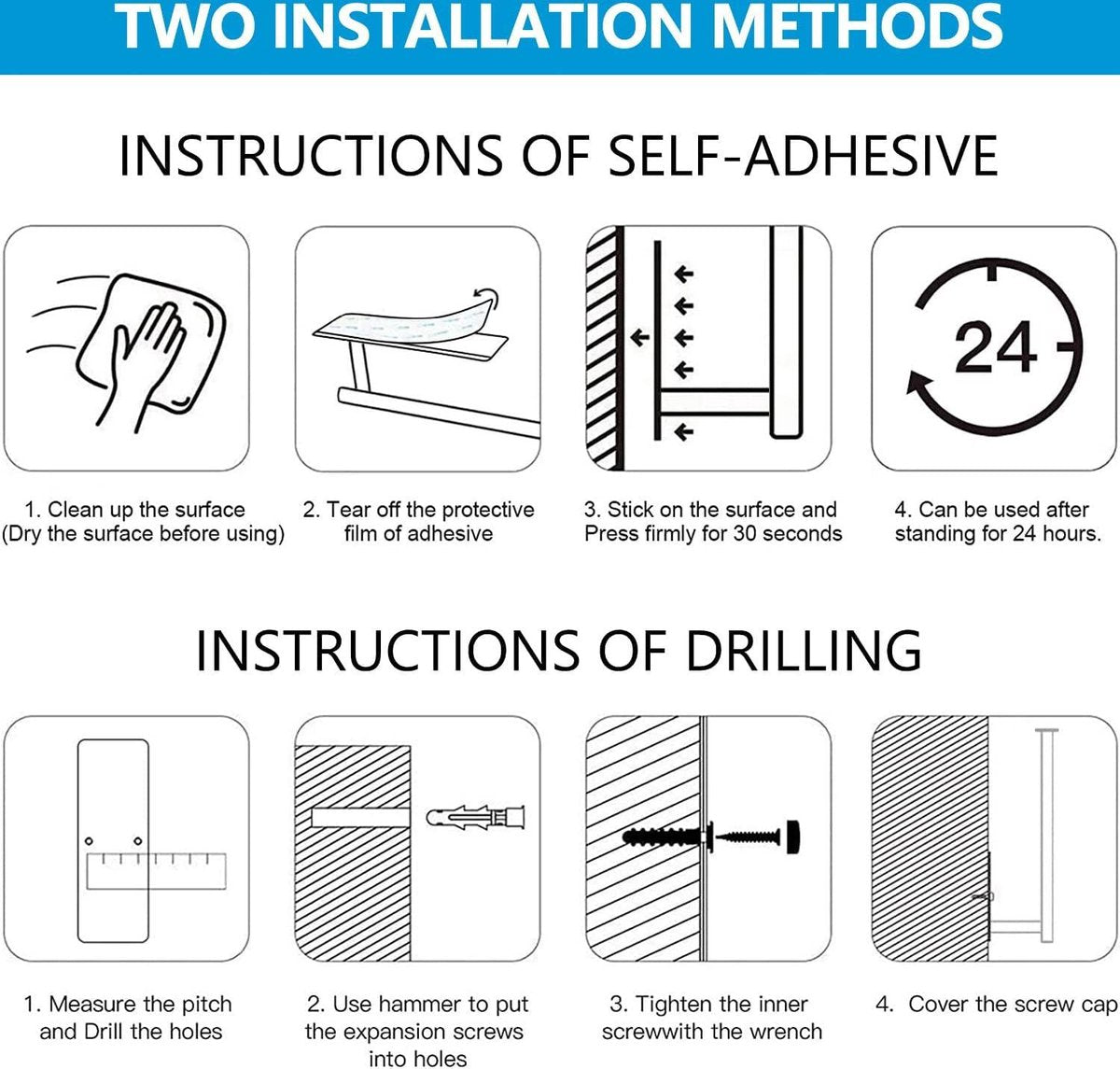 TWO INSTALLATION METHODS

INSTRUCTIONS OF SELF-ADHESIVE

24

1. Clean up the surface (Dry the surface before using)

2. Tear off the protective film of adhesive

3. Stick on the surface and Press firmly for 30 seconds

4. Can be used after standing for 24 hours.

INSTRUCTIONS OF DRILLING

1. Measure the pitch and Drill the holes

2. Use hammer to put the expansion screws into holes

3. Tighten the inner screwwith the wrench

4. Cover the screw cap