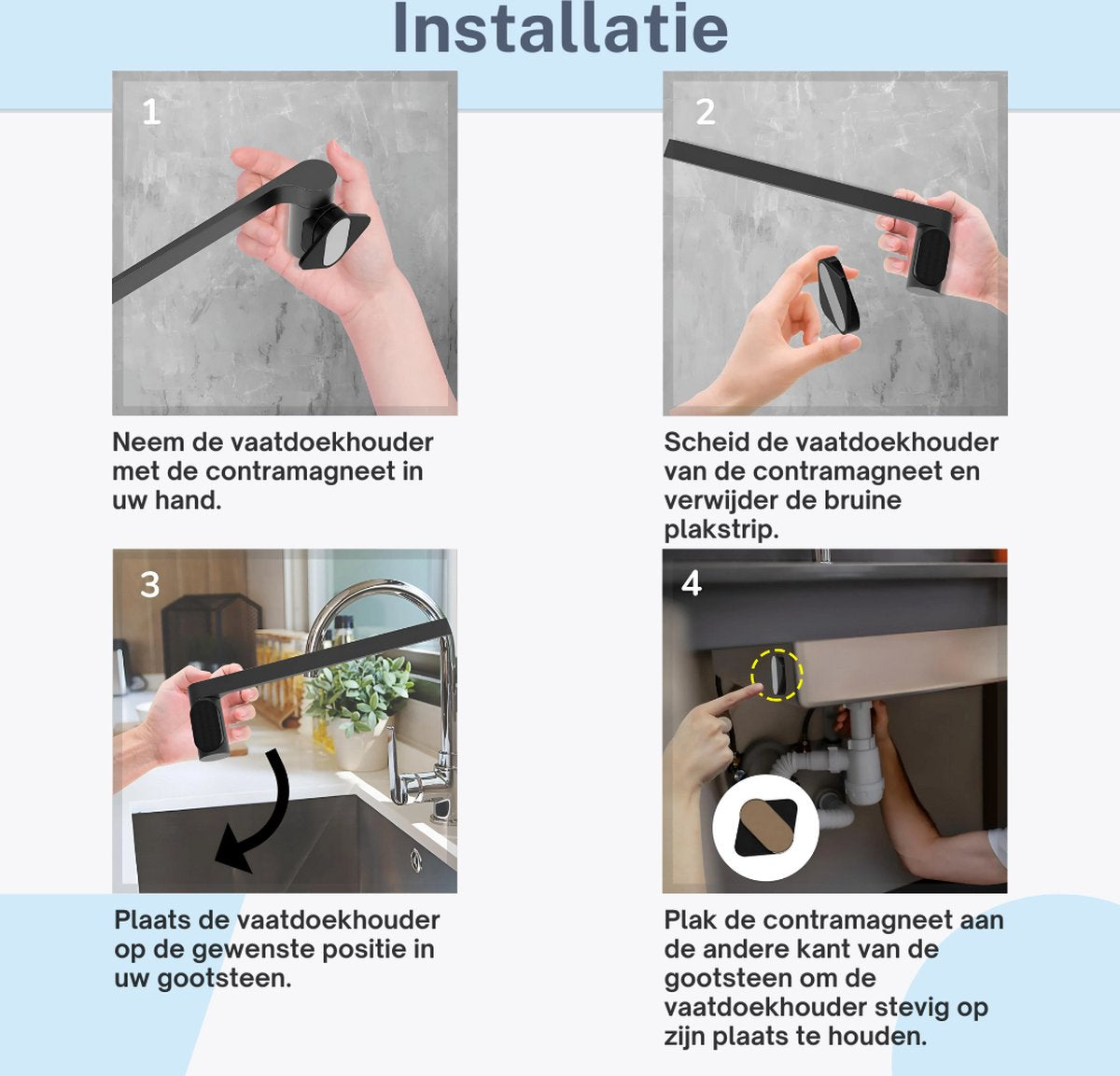 Installatie

1

Neem de vaatdoekhouder met de contramagneet in uw hand.

2

Scheid de vaatdoekhouder van de contramagneet en verwijder de bruine plakstrip.

3

Plaats de vaatdoekhouder op de gewenste positie in uw gootsteen.

4

Plak de contramagneet aan de andere kant van de gootsteen om de vaatdoekhouder stevig op zijn plaats te houden.