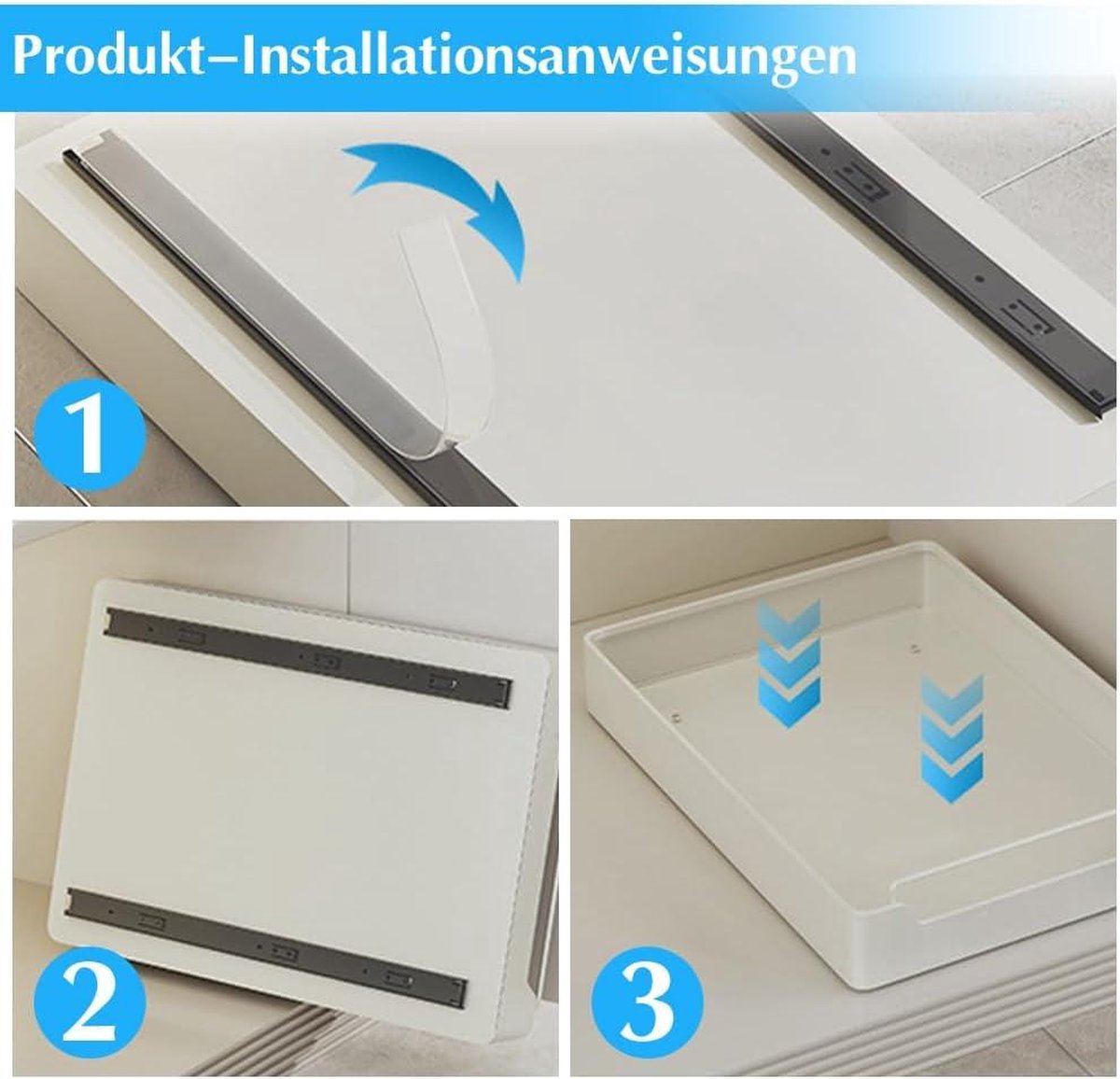 Produkt–Installationsanweisungen

1

2

3