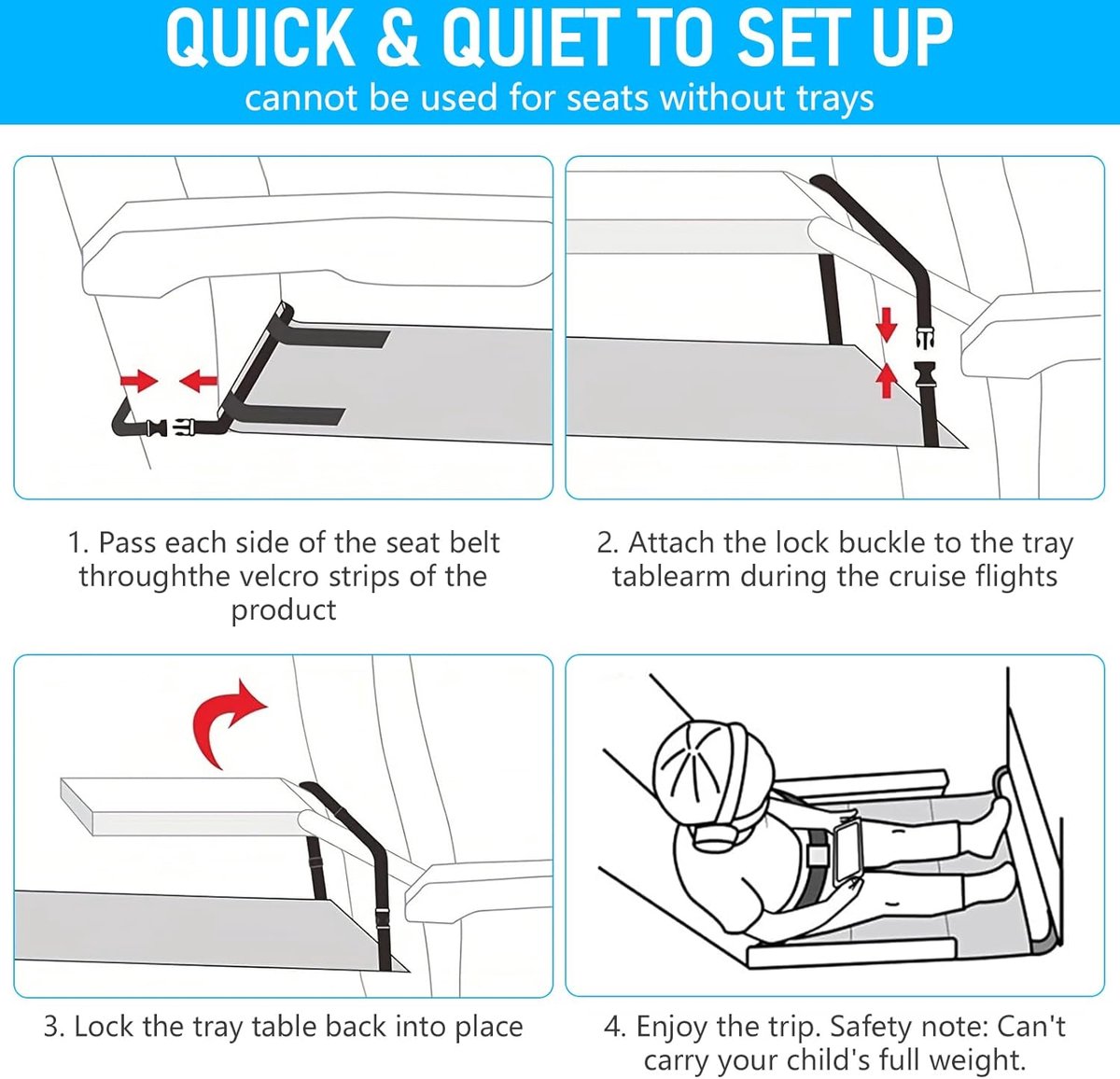 QUICK & QUIET TO SET UP
cannot be used for seats without trays

1. Pass each side of the seat belt throughthe velcro strips of the product

2. Attach the lock buckle to the tray tablearm during the cruise flights

3. Lock the tray table back into place

4. Enjoy the trip. Safety note: Can't carry your child's full weight.