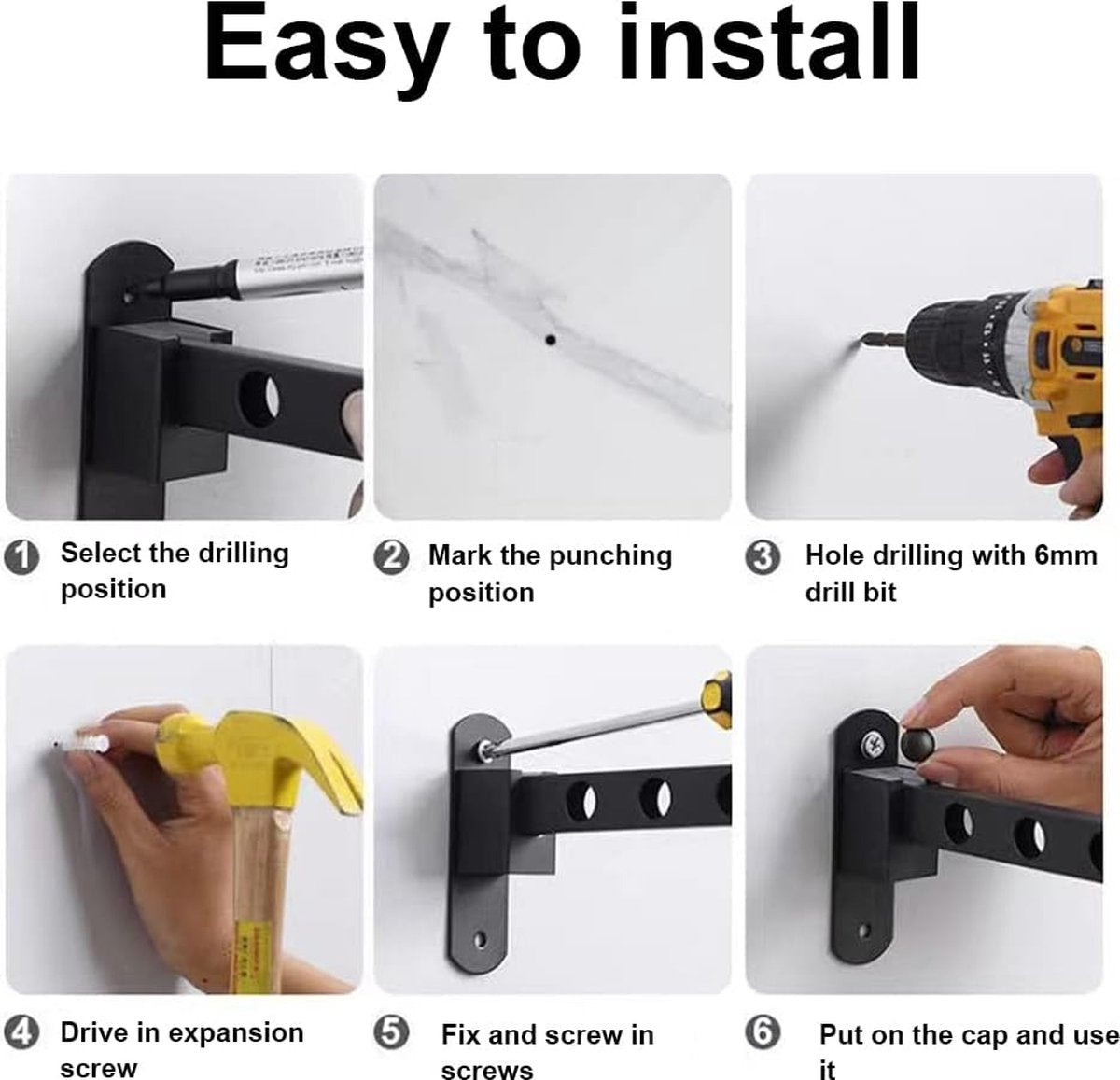 Easy to install

1 Select the drilling position

2 Mark the punching position

3 Hole drilling with 6mm drill bit

4 Drive in expansion screw

5 Fix and screw in screws

6 Put on the cap and use it