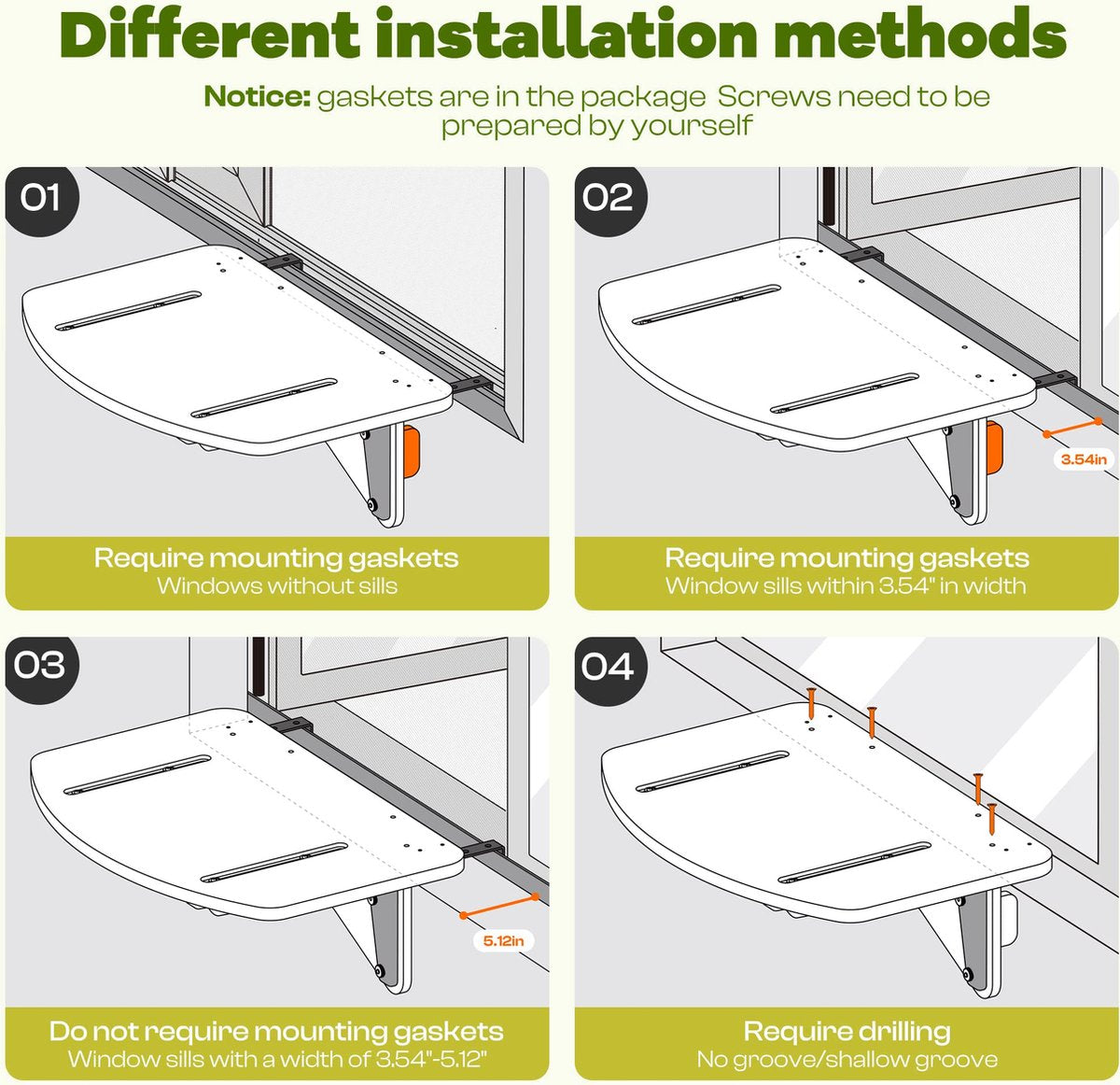 Different installation methods

Notice: gaskets are in the package Screws need to be prepared by yourself

01

Require mounting gaskets
Windows without sills

02

3.54in

Require mounting gaskets
Window sills within 3.54" in width

03

5.12in

Do not require mounting gaskets
Window sills with a width of 3.54"-5.12"

04

Require drilling
No groove/shallow groove